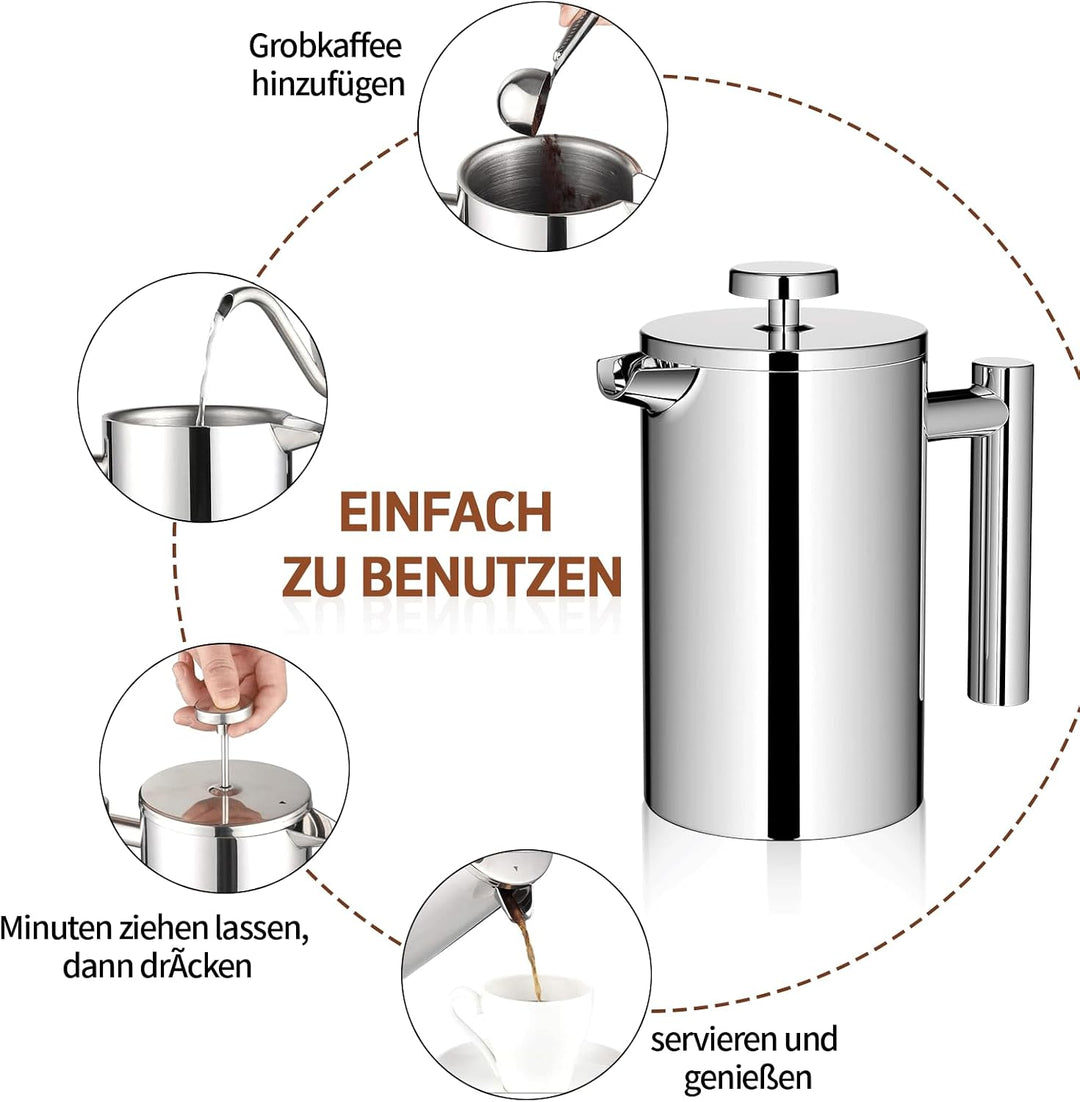 Grobkaffee hinzufügen

EINFACH ZU BENUTZEN

Minuten ziehen lassen, dann drÃcken

servieren und genießen