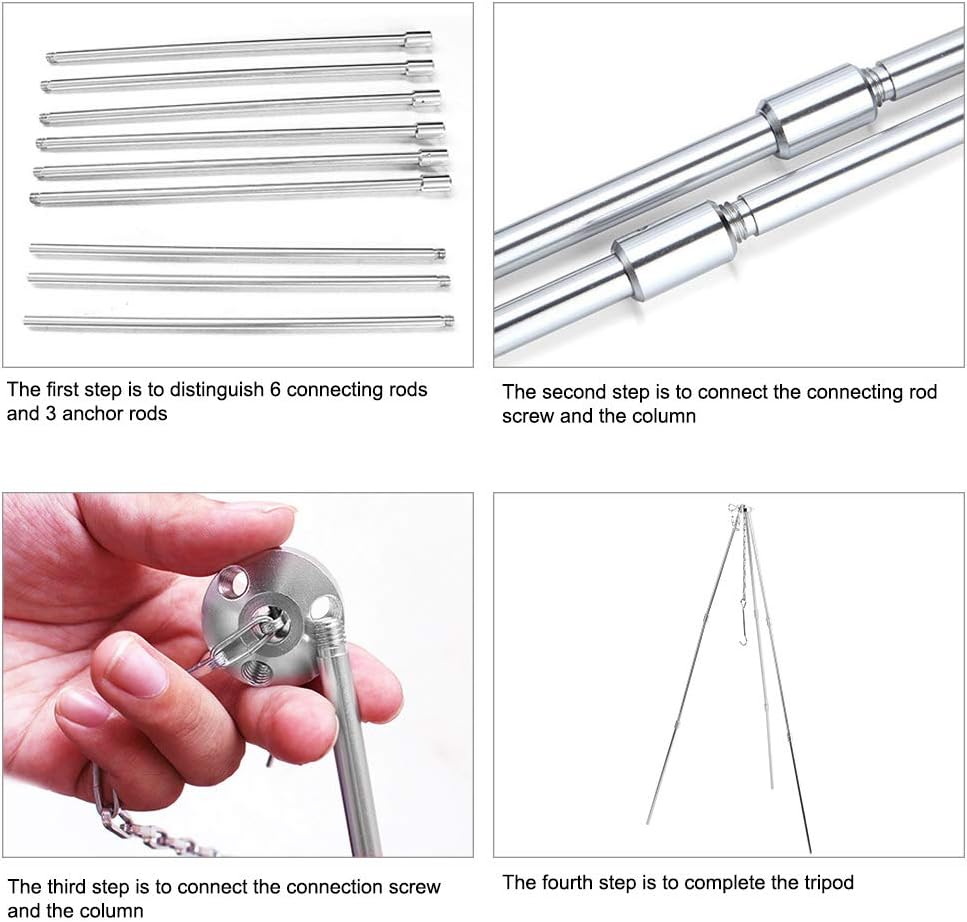 The first step is to distinguish 6 connecting rods and 3 anchor rods

The second step is to connect the connecting rod screw and the column

The third step is to connect the connection screw and the column

The fourth step is to complete the tripod