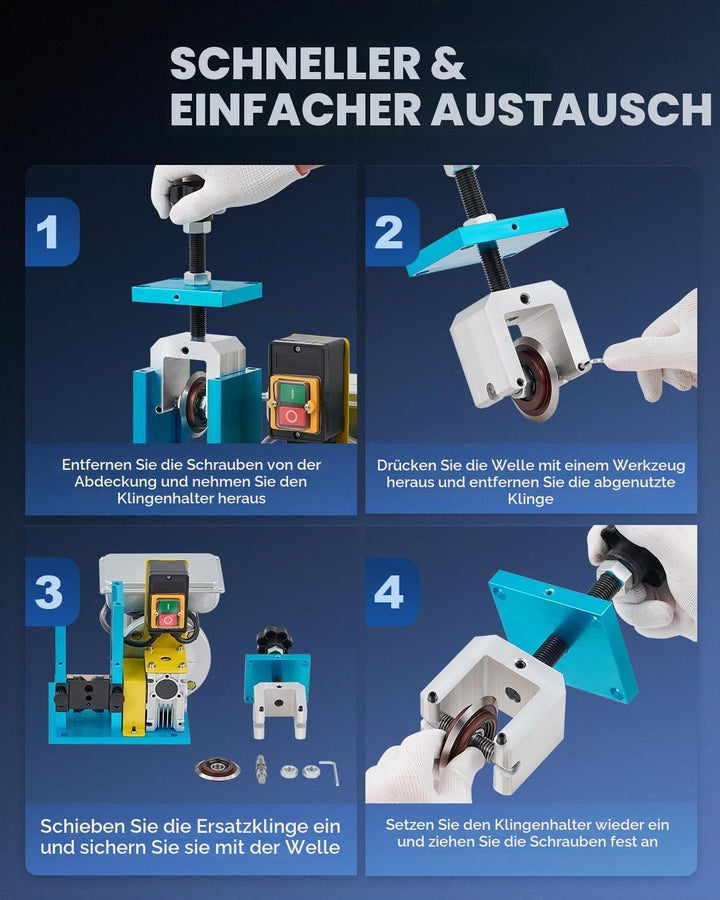 SCHNELLER &
EINFACHER AUSTAUSCH

1

Entfernen Sie die Schrauben von der Abdeckung und nehmen Sie den Klingenhalter heraus

2

Drücken Sie die Welle mit einem Werkzeug heraus und entfernen Sie die abgenutzte Klinge

3

Schieben Sie die Ersatzklinge ein und sichern Sie sie mit der Welle

4

Setzen Sie den Klingenhalter wieder ein und ziehen Sie die Schrauben fest an