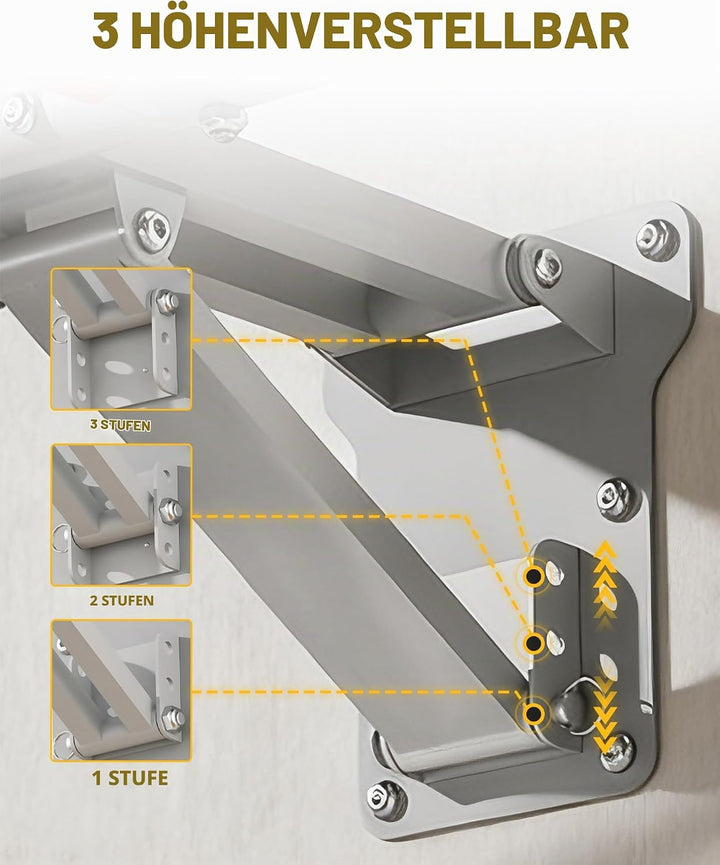 3 HÖHENVERSTELLBAR

3 STUFEN

2 STUFEN

1 STUFE