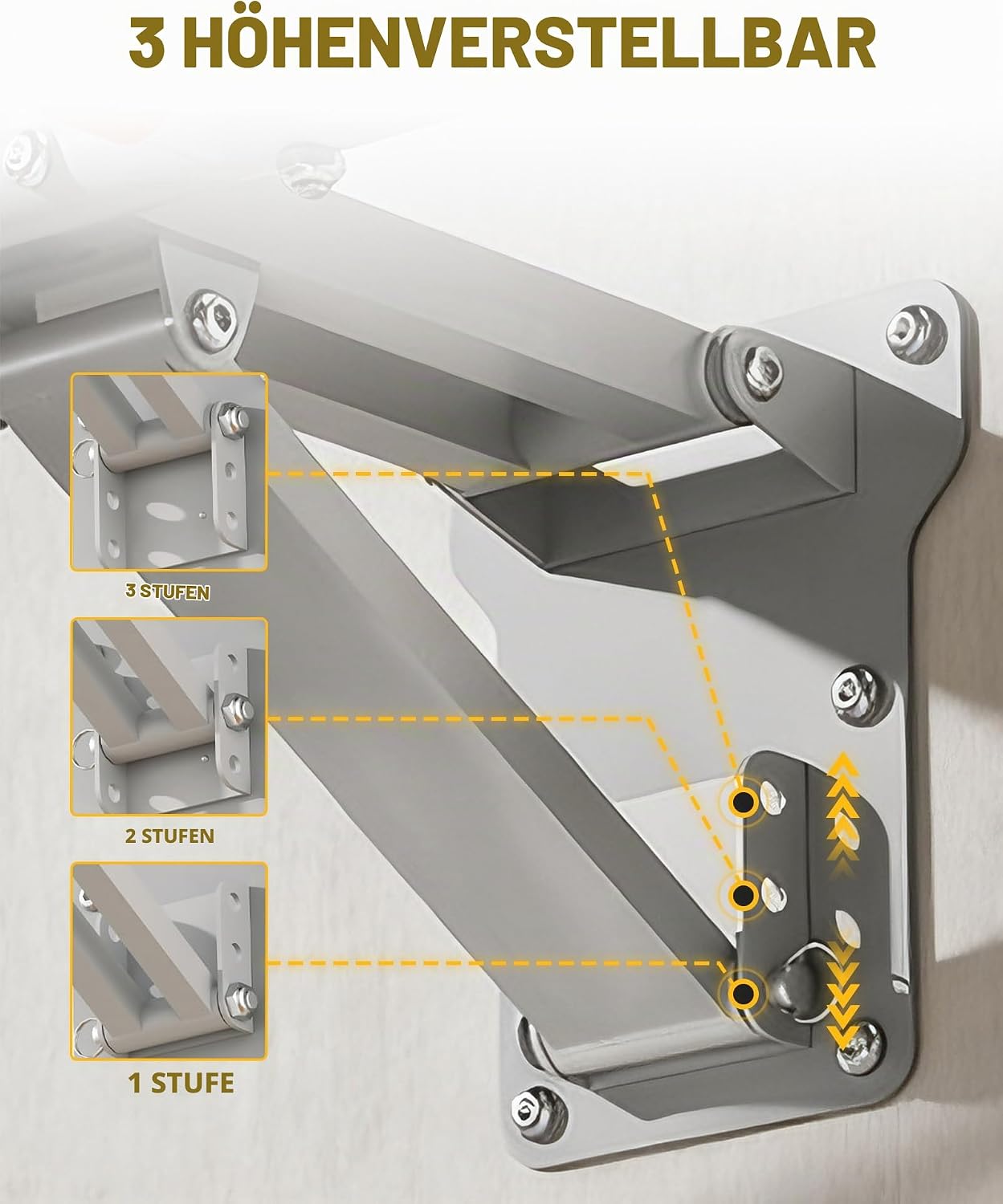 3 HÖHENVERSTELLBAR

3 STUFEN

2 STUFEN

1 STUFE