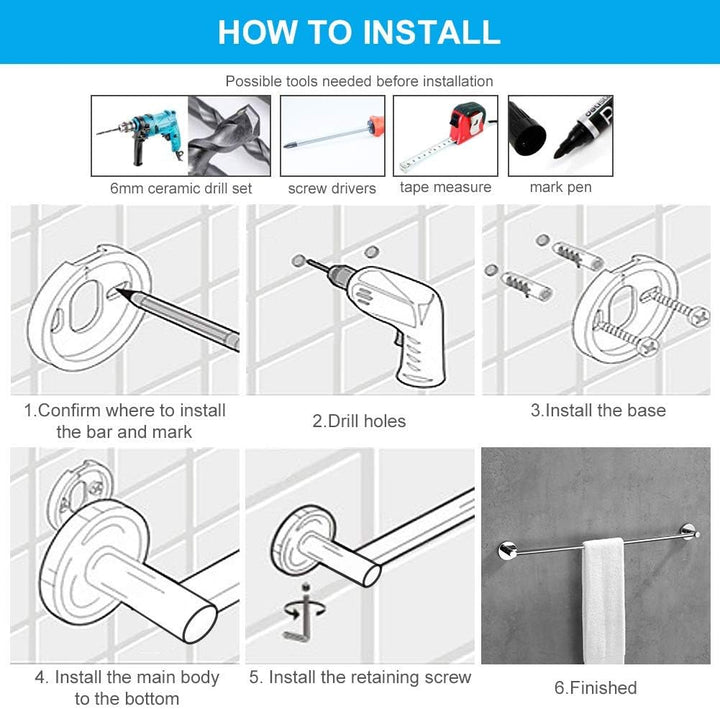 HOW TO INSTALL

Possible tools needed before installation

6mm ceramic drill set

screw drivers

tape measure

mark pen

1.Confirm where to install the bar and mark

2.Drill holes

3.Install the base

4. Install the main body to the bottom

5. Install the retaining screw

6.Finished