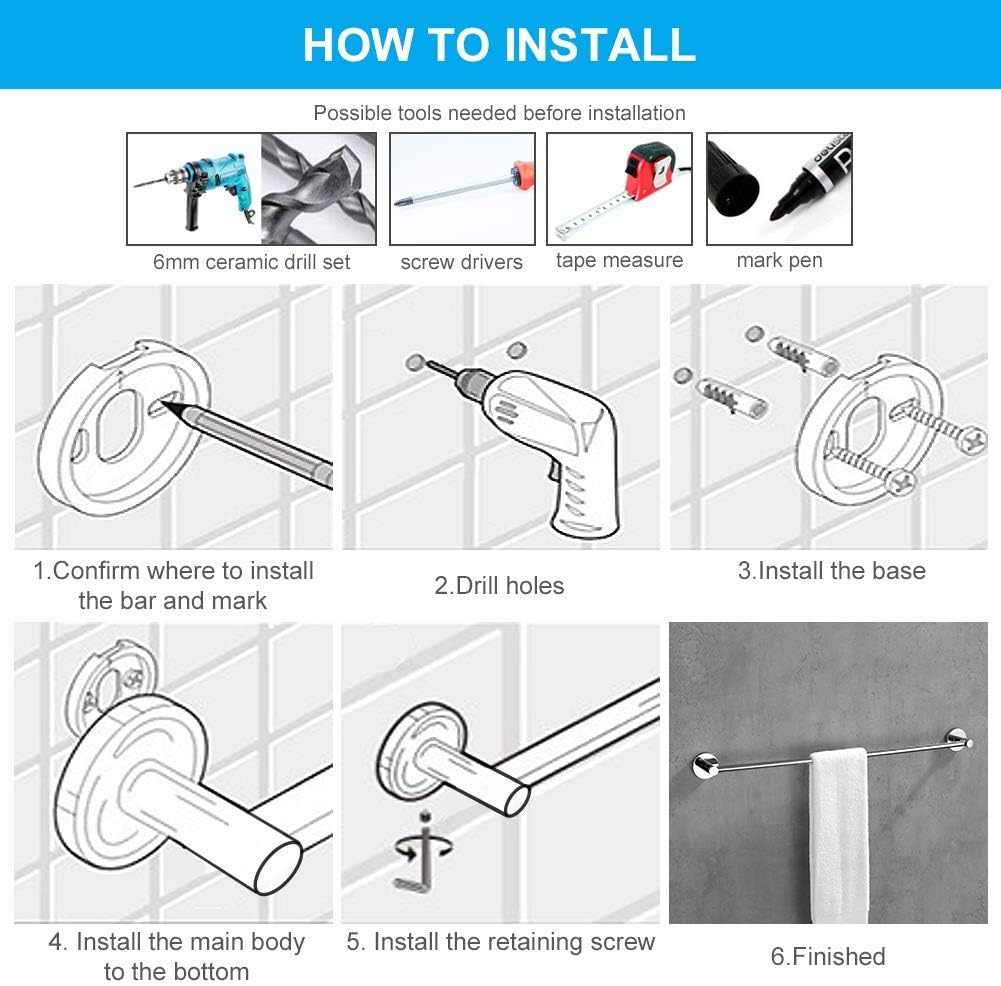 HOW TO INSTALL

Possible tools needed before installation

6mm ceramic drill set

screw drivers

tape measure

mark pen

1.Confirm where to install the bar and mark

2.Drill holes

3.Install the base

4. Install the main body to the bottom

5. Install the retaining screw

6.Finished