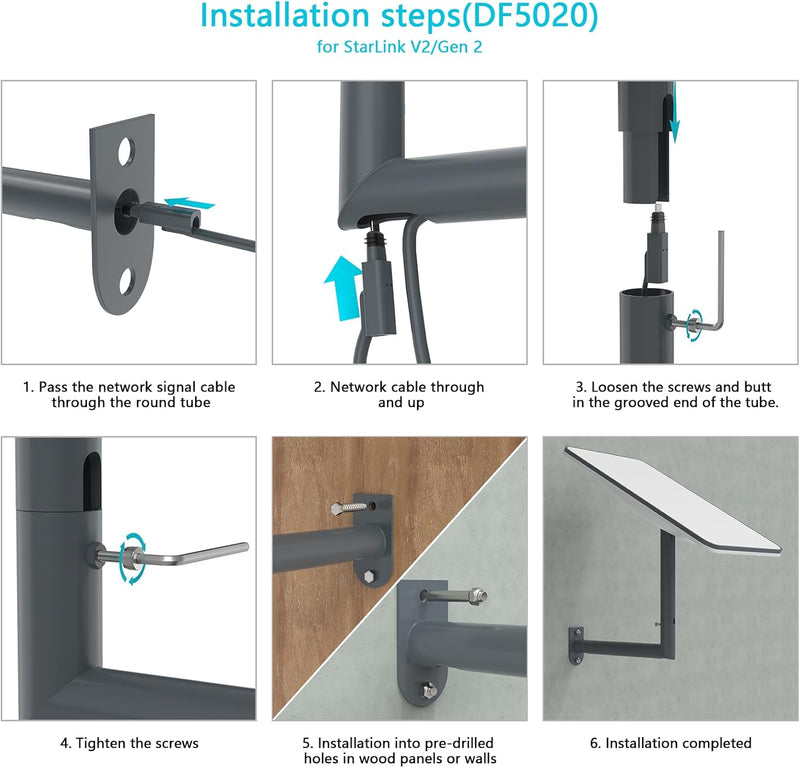 Installation steps(DF5020)
for StarLink V2/Gen 2

1. Pass the network signal cable through the round tube

2. Network cable through and up

3. Loosen the screws and butt in the grooved end of the tube.

4. Tighten the screws

5. Installation into pre-drilled holes in wood panels or walls

6. Installation completed