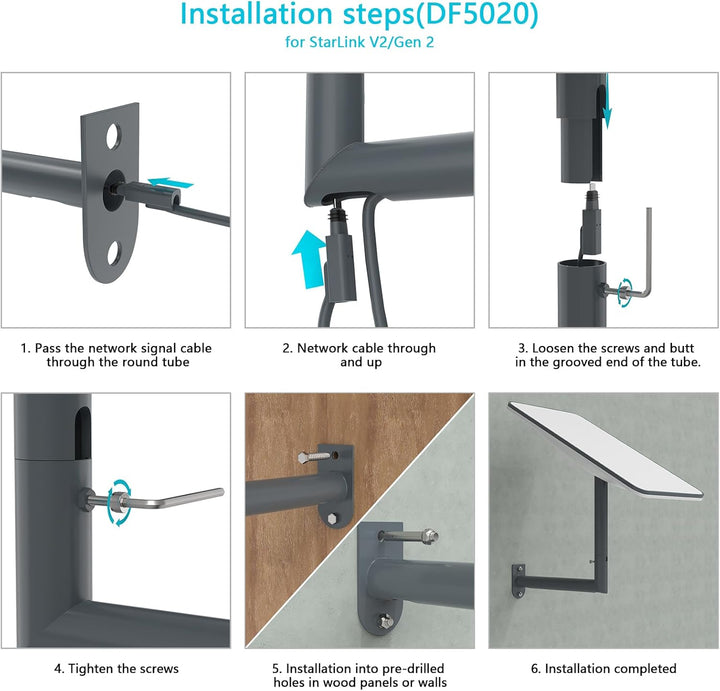 Installation steps(DF5020)
for StarLink V2/Gen 2

1. Pass the network signal cable through the round tube

2. Network cable through and up

3. Loosen the screws and butt in the grooved end of the tube.

4. Tighten the screws

5. Installation into pre-drilled holes in wood panels or walls

6. Installation completed