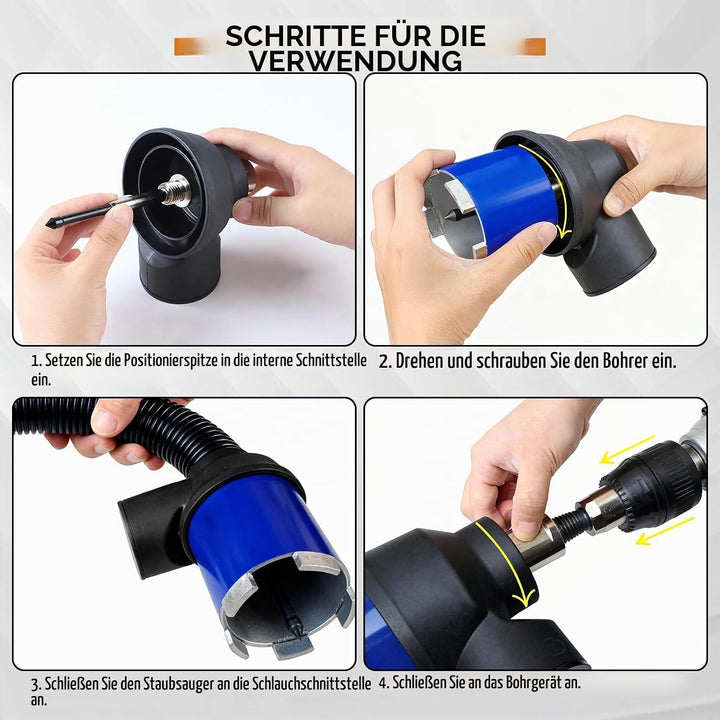 SCHRITTE FÜR DIE VERWENDUNG

1. Setzen Sie die Positionierspitze in die interne Schnittstelle ein.

2. Drehen und schrauben Sie den Bohrer ein.

3. Schließen Sie den Staubsauger an die Schlauchschnittstelle an.

4. Schließen Sie an das Bohrgerät an.