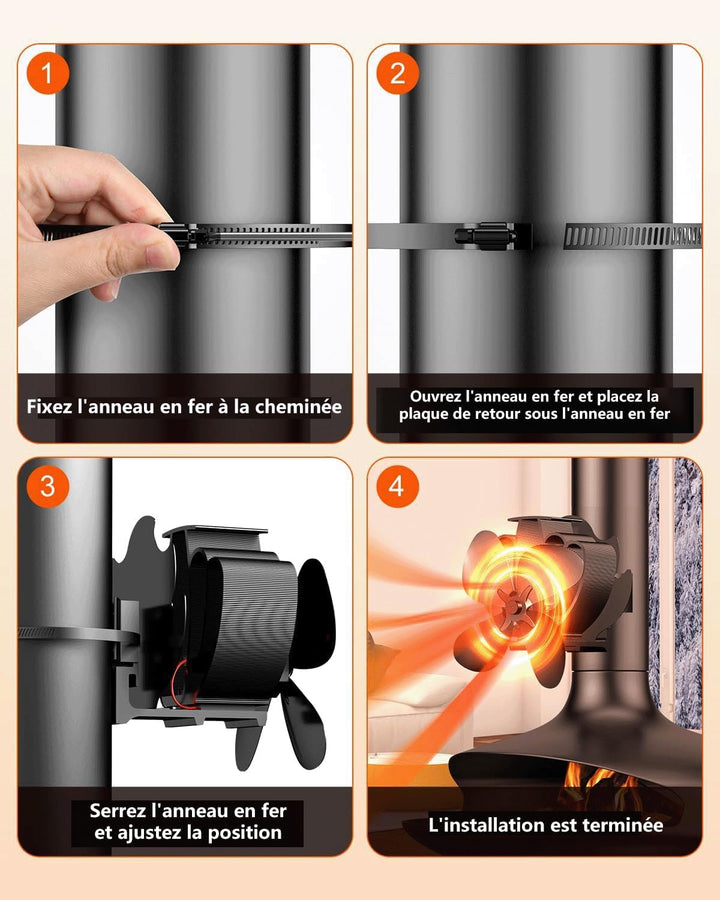 1

Fixez l'anneau en fer à la cheminée

2

Ouvrez l'anneau en fer et placez la plaque de retour sous l'anneau en fer

3

Serrez l'anneau en fer et ajustez la position

4

L'installation est terminée