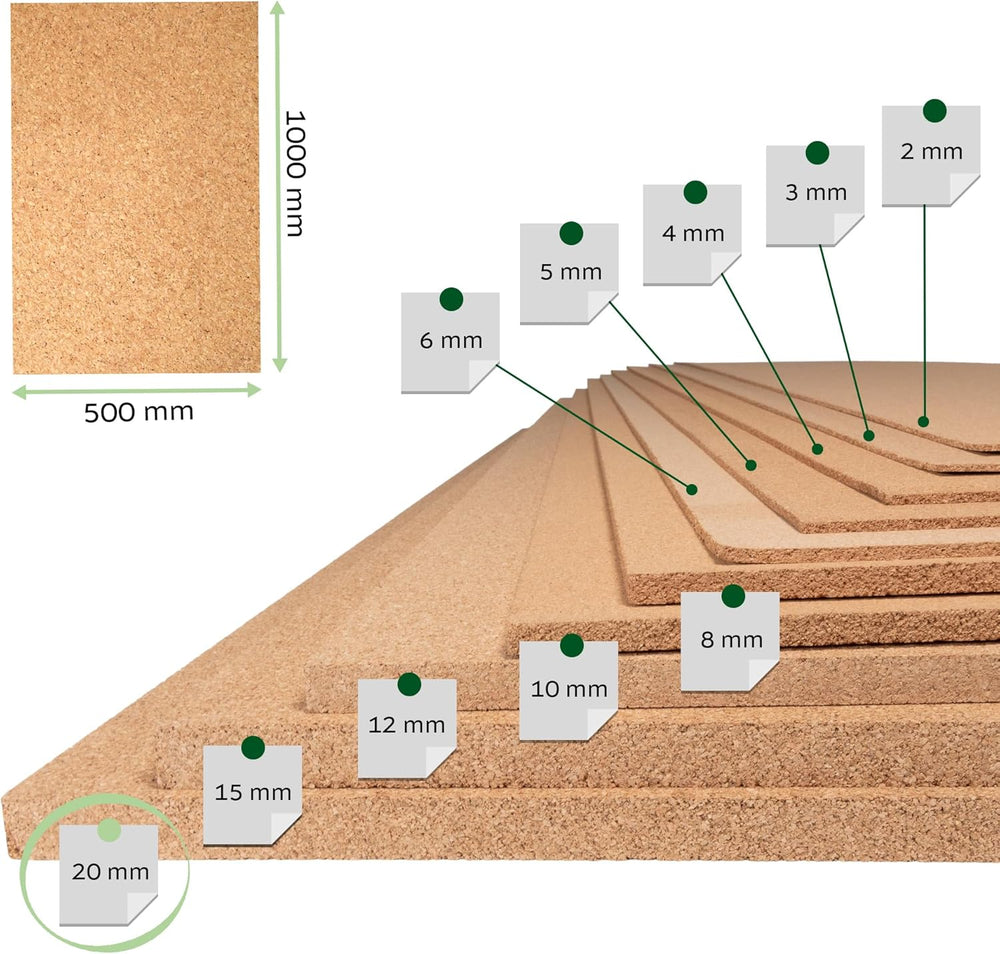 1000 mm
500 mm
2 mm
3 mm
4 mm
5 mm
6 mm
8 mm
10 mm
12 mm
15 mm
20 mm