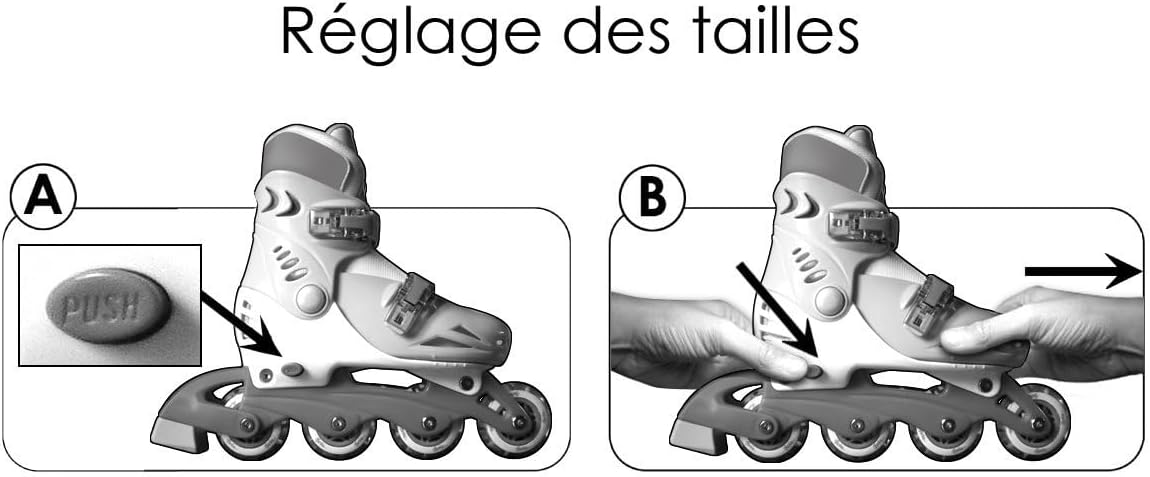 Réglage des tailles

A

PUSH

B