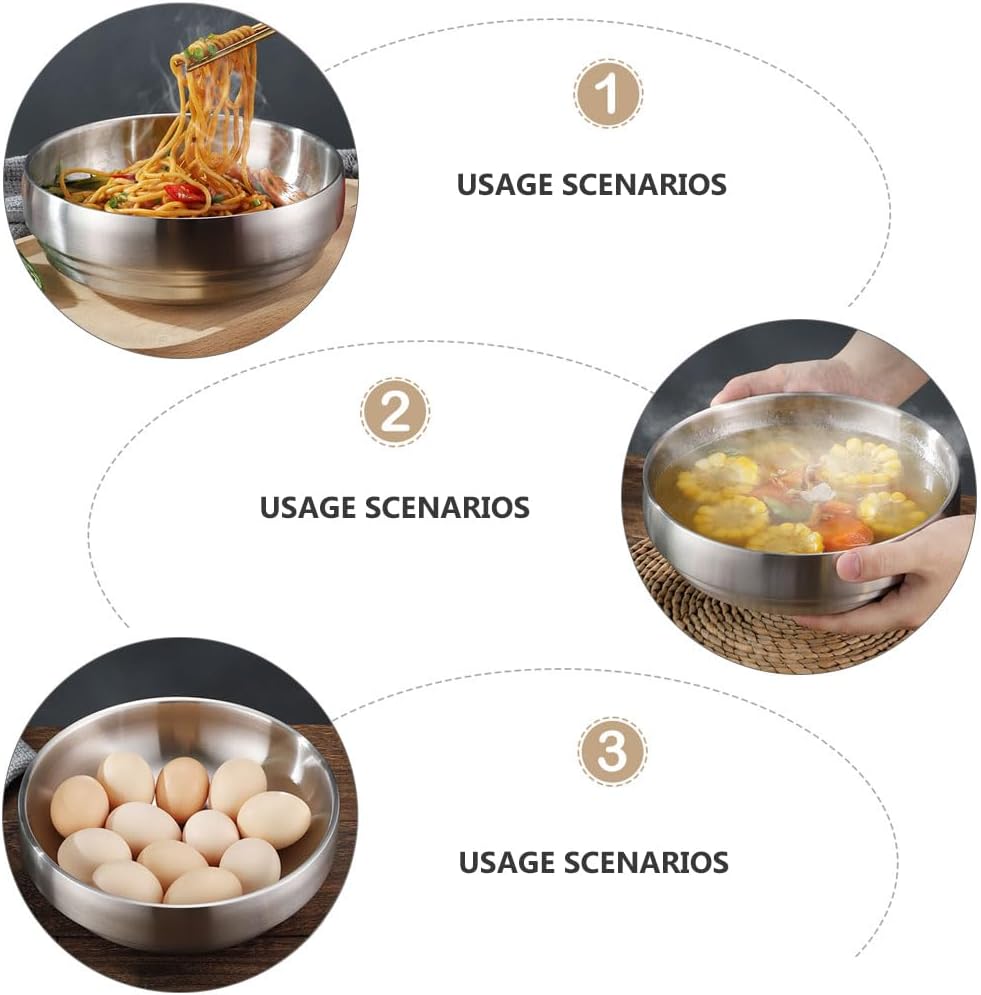 1

USAGE SCENARIOS

2

USAGE SCENARIOS

3

USAGE SCENARIOS