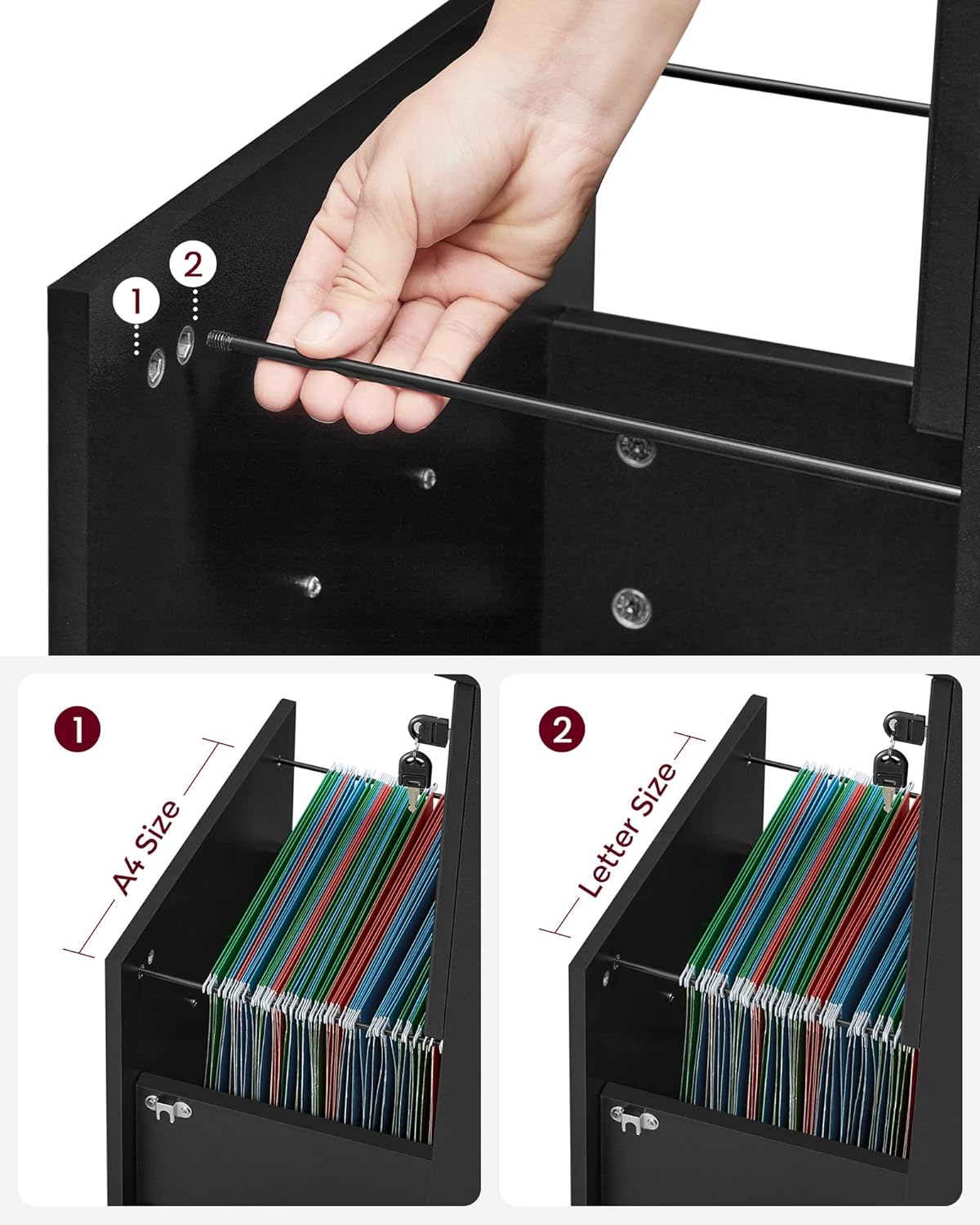 1
2

1
A4 Size

2
Letter Size