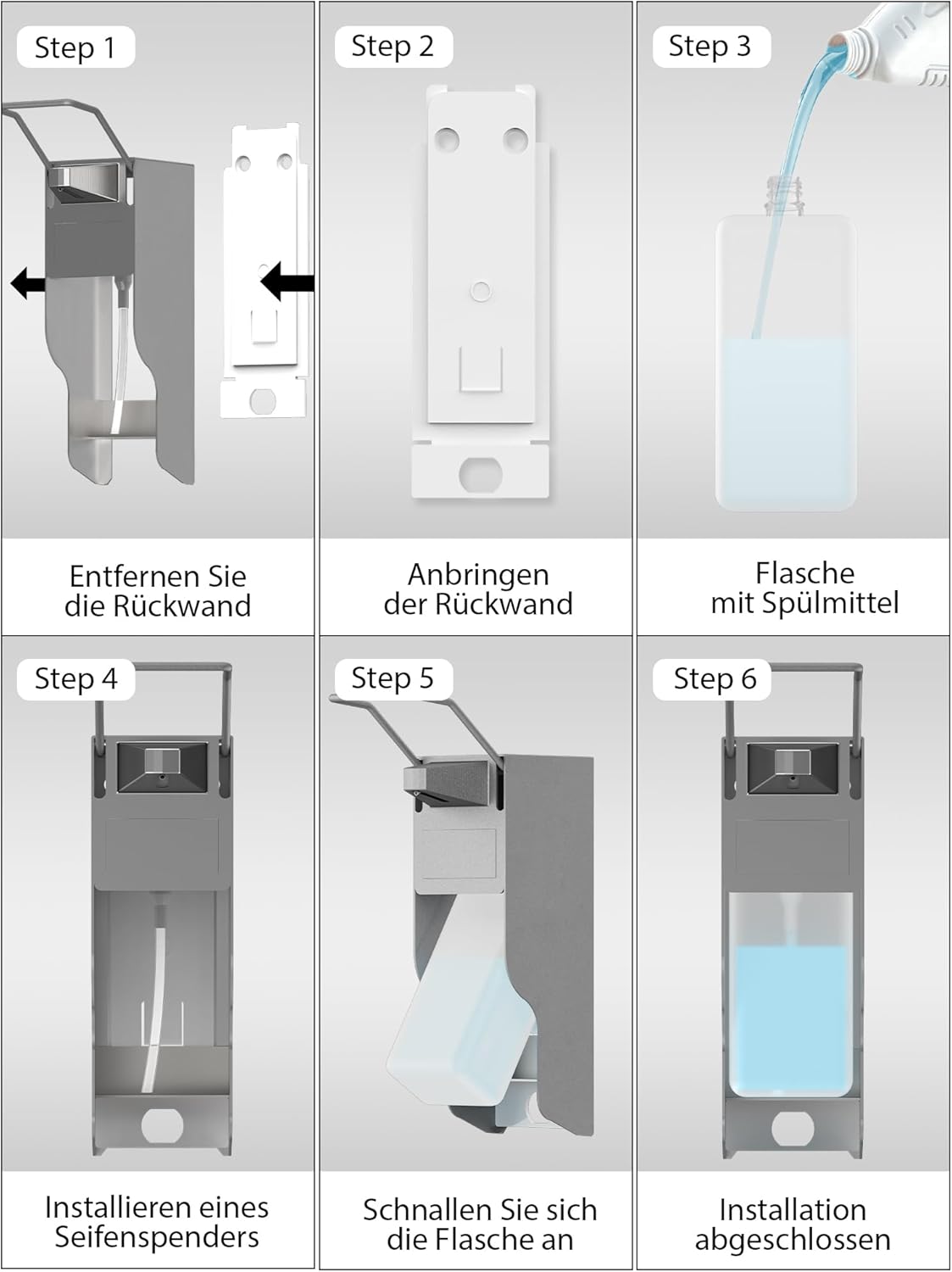 Step 1

Entfernen Sie die Rückwand

Step 2

Anbringen der Rückwand

Step 3

Flasche mit Spülmittel

Step 4

Installieren eines Seifenspenders

Step 5

Schnallen Sie sich die Flasche an

Step 6

Installation abgeschlossen