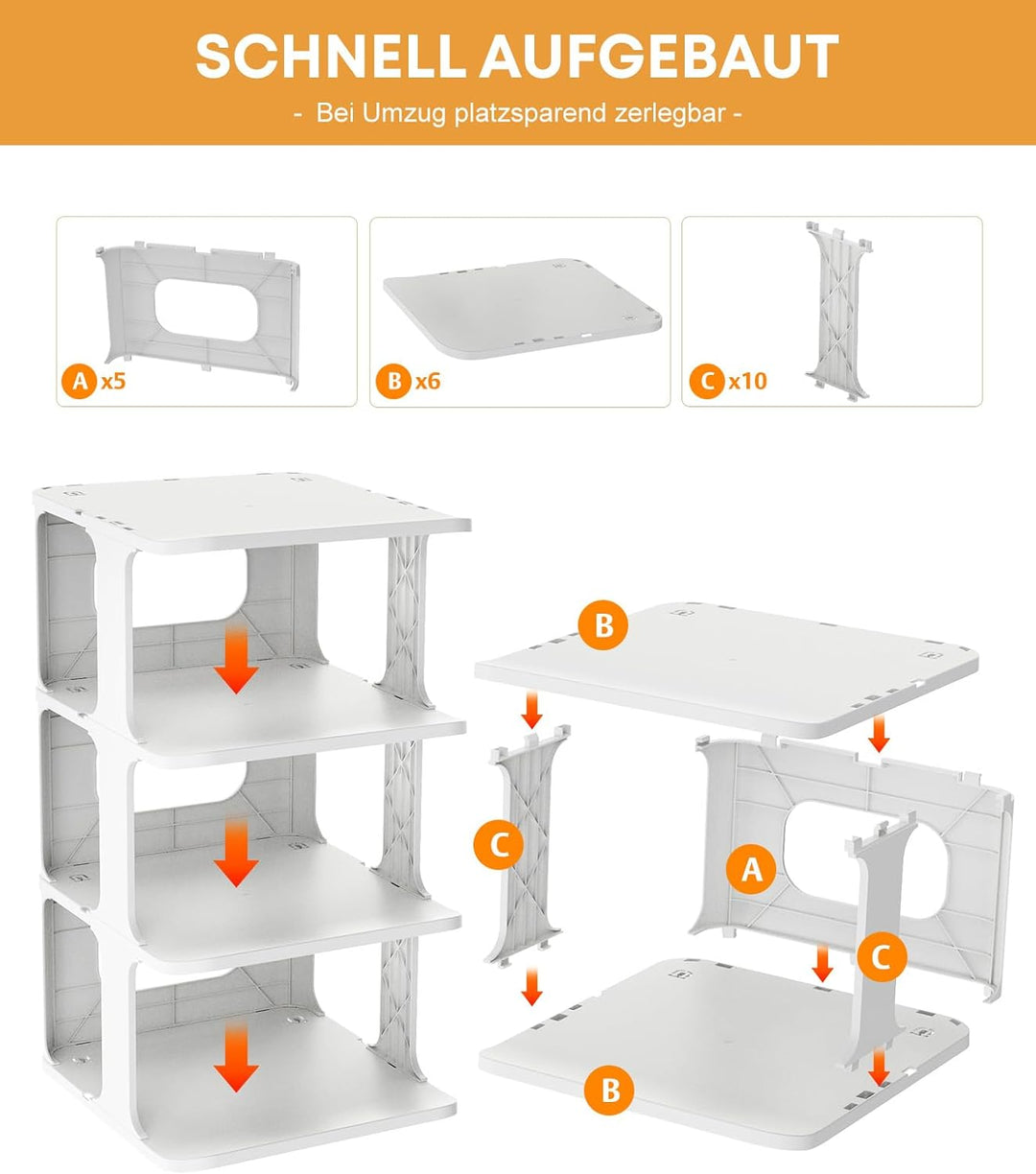 SCHNELL AUFGEBAUT

- Bei Umzug platzsparend zerlegbar -

A x5

B x6

C x10

B

C

A

C

B