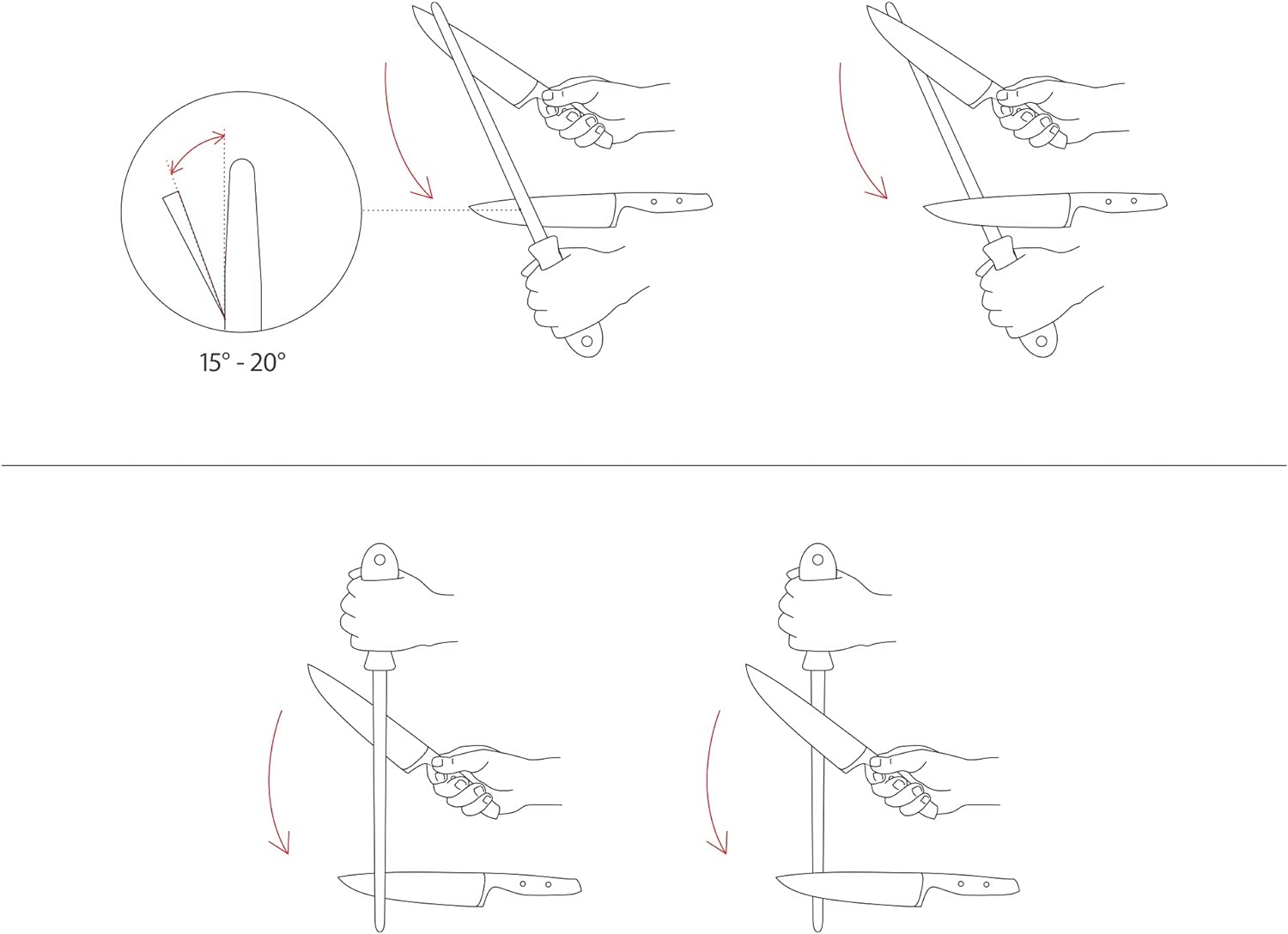 15° - 20°