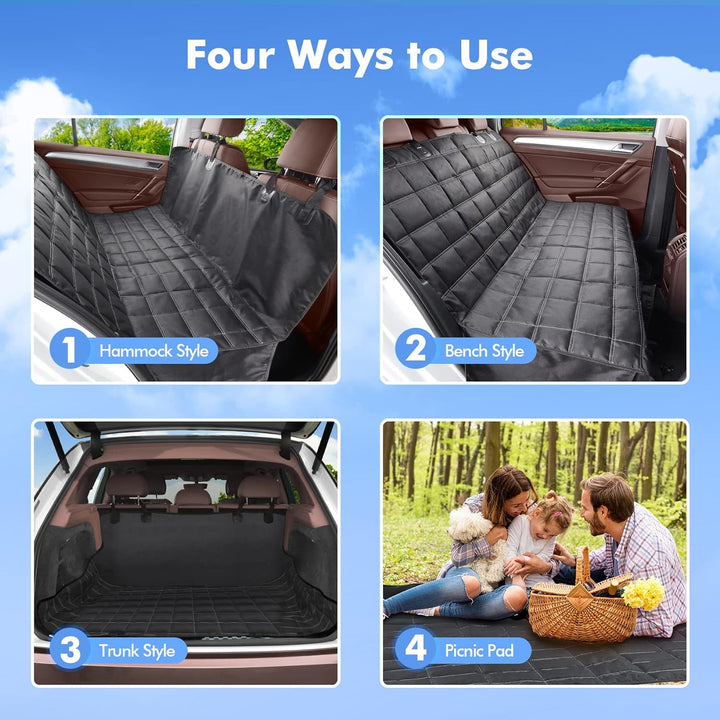 Four Ways to Use

1 Hammock Style

2 Bench Style

3 Trunk Style

4 Picnic Pad