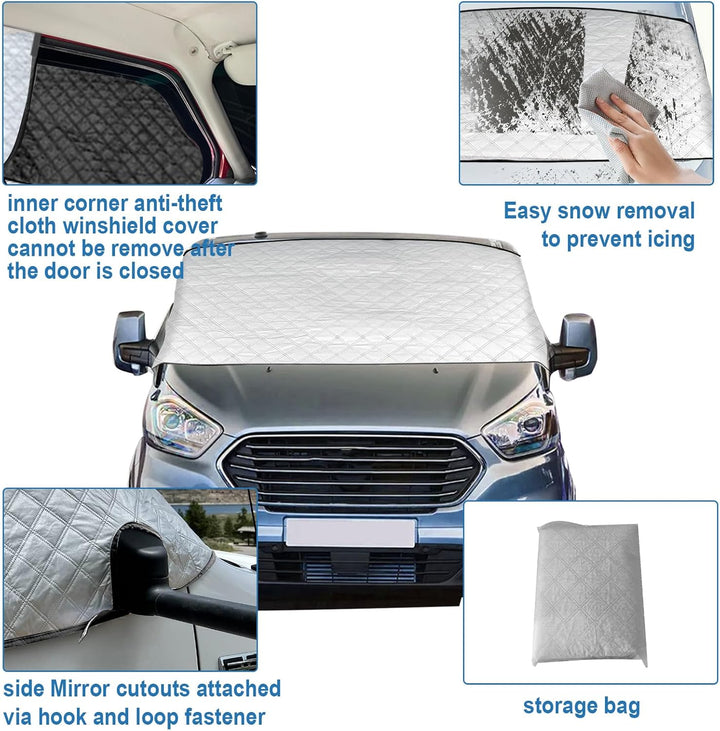 inner corner anti-theft cloth winshield cover cannot be remove after the door is closed

Easy snow removal to prevent icing

side Mirror cutouts attached via hook and loop fastener

storage bag