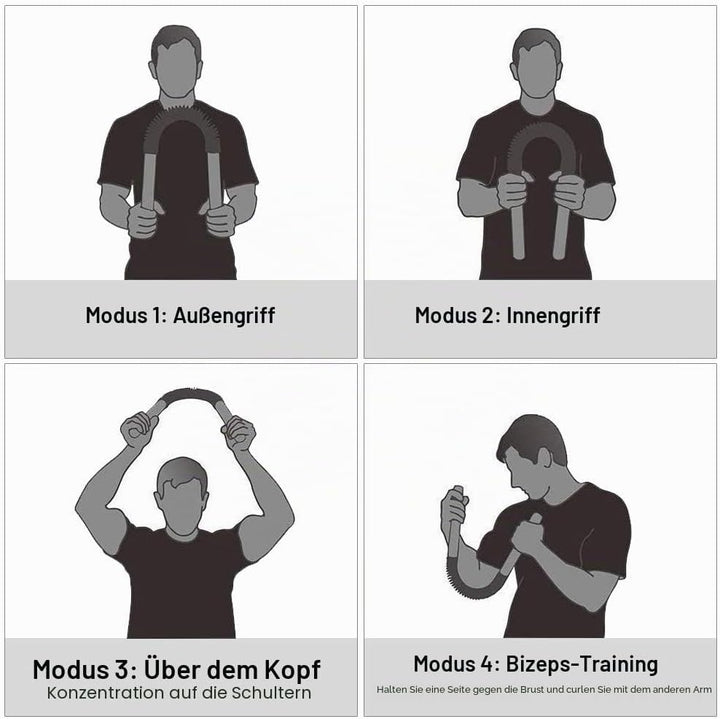 Modus 1: Außengriff

Modus 2: Innengriff

Modus 3: Über dem Kopf
Konzentration auf die Schultern

Modus 4: Bizeps-Training
Halten Sie eine Seite gegen die Brust und curlen Sie mit dem anderen Arm