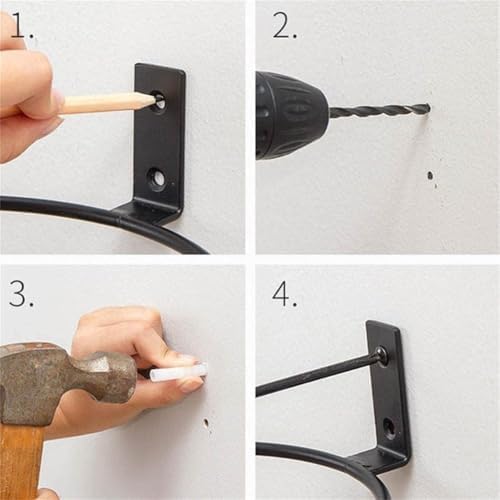 1.

2.

3.

4.