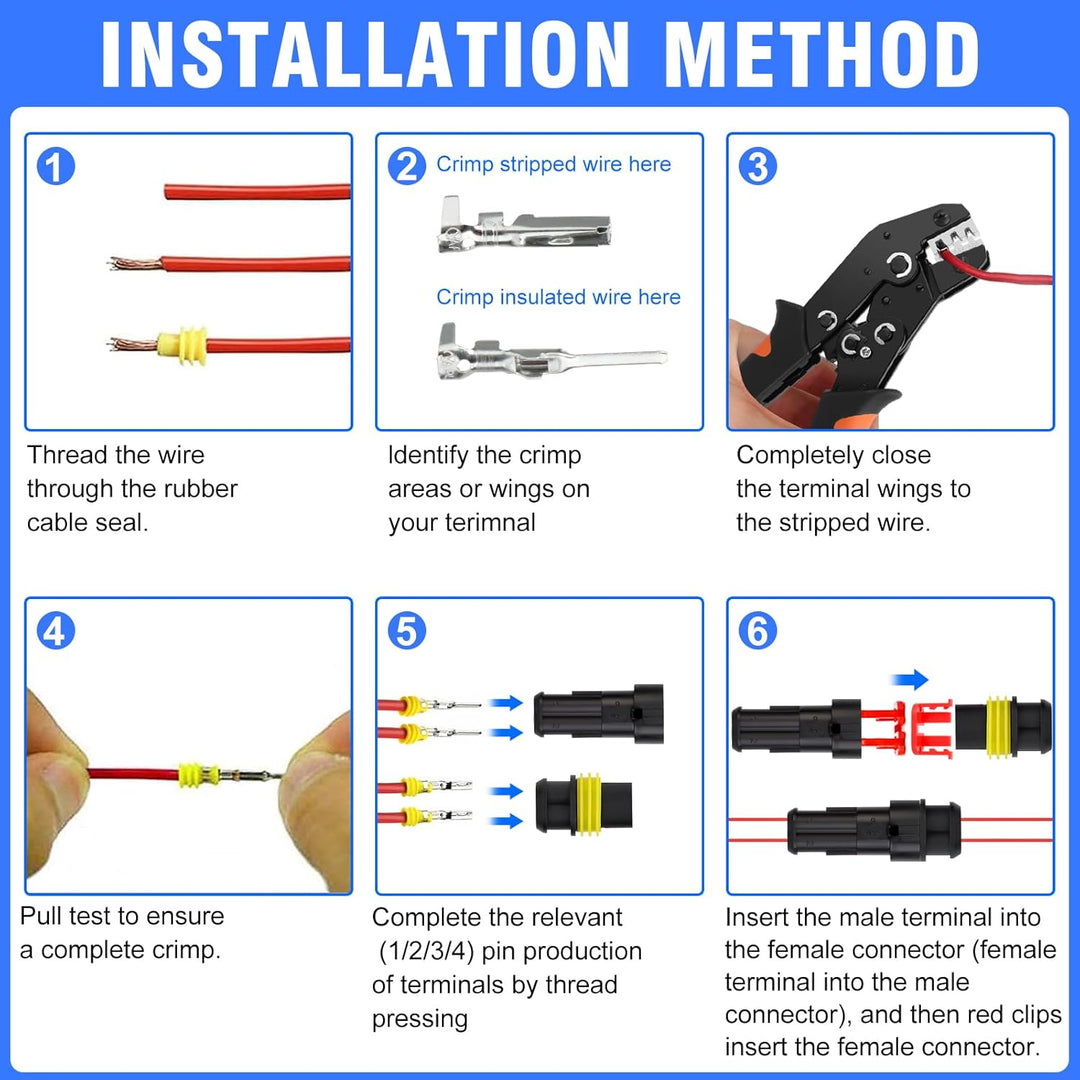 INSTALLATION METHOD

1

Thread the wire through the rubber cable seal.

2 Crimp stripped wire here

Crimp insulated wire here

Identify the crimp areas or wings on your terimnal

3

Completely close the terminal wings to the stripped wire.

4

Pull test to ensure a complete crimp.

5

Complete the relevant (1/2/3/4) pin production of terminals by thread pressing

6

Insert the male terminal into the female connector (female terminal into the male connector), and then red clips insert the female connector.