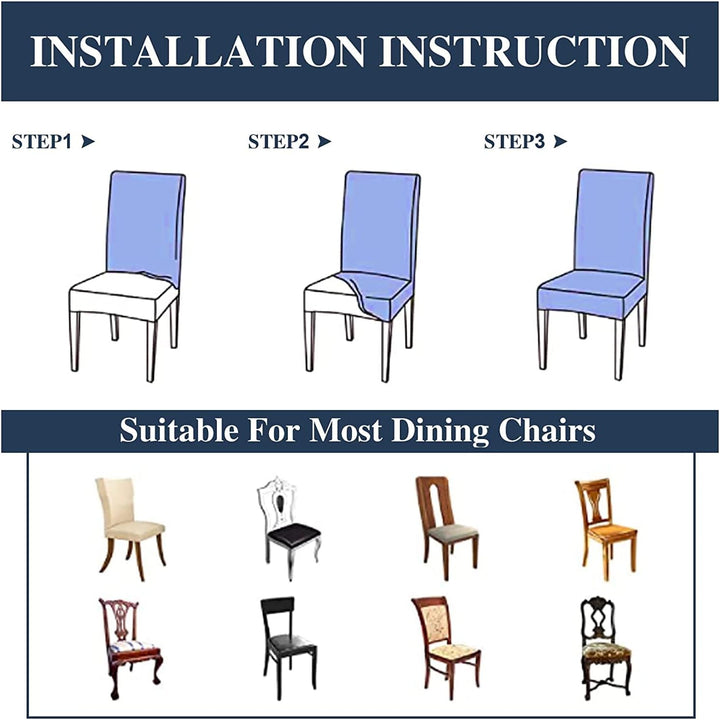 INSTALLATION INSTRUCTION

STEP1 ➤

STEP2 ➤

STEP3 ➤

Suitable For Most Dining Chairs