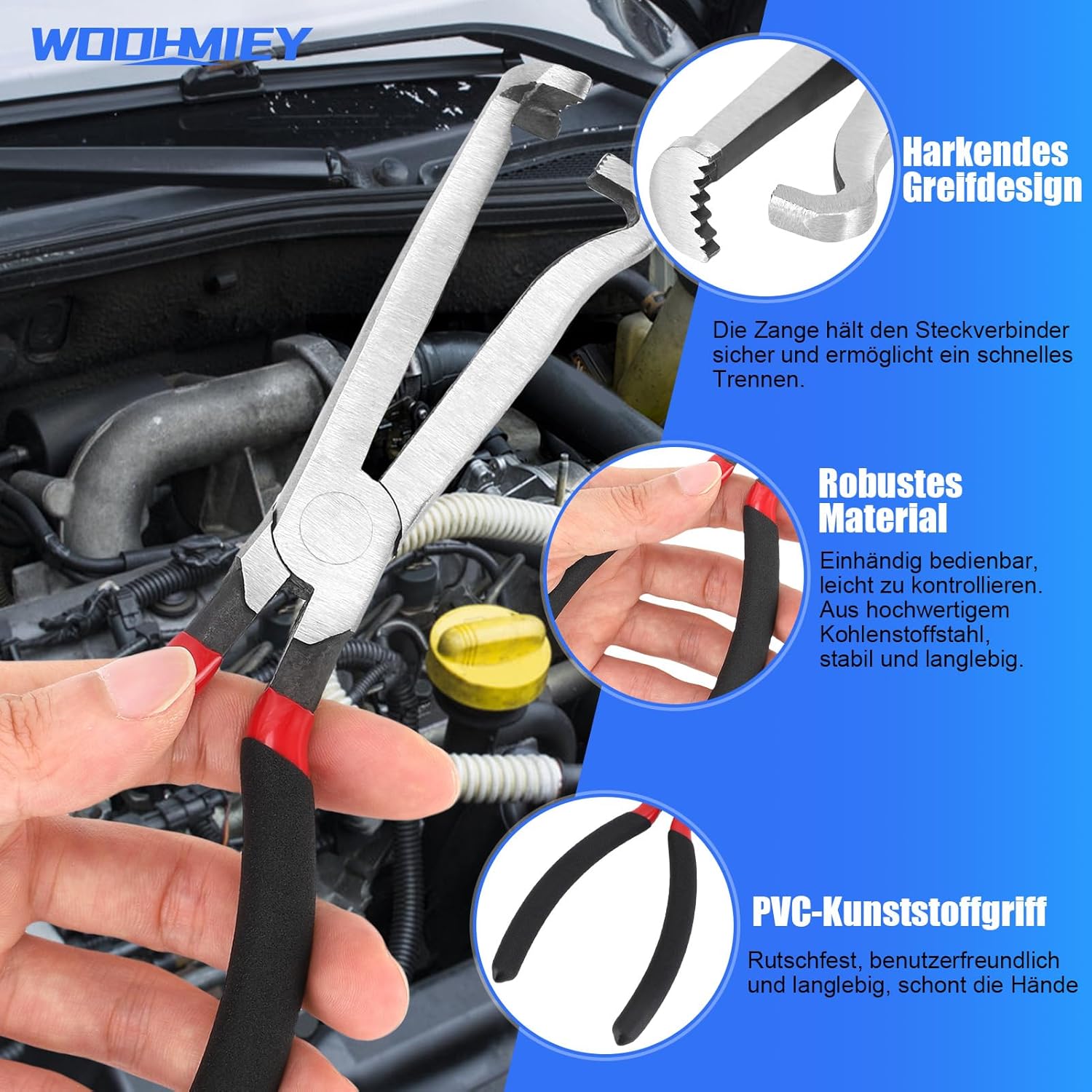 WOOHMIEY

Harkendes Greifdesign

Die Zange hält den Steckverbinder sicher und ermöglicht ein schnelles Trennen.

Robustes Material

Einhändig bedienbar, leicht zu kontrollieren. Aus hochwertigem Kohlenstoffstahl, stabil und langlebig.

PVC-Kunststoffgriff

Rutschfest, benutzerfreundlich und langlebig, schont die Hände