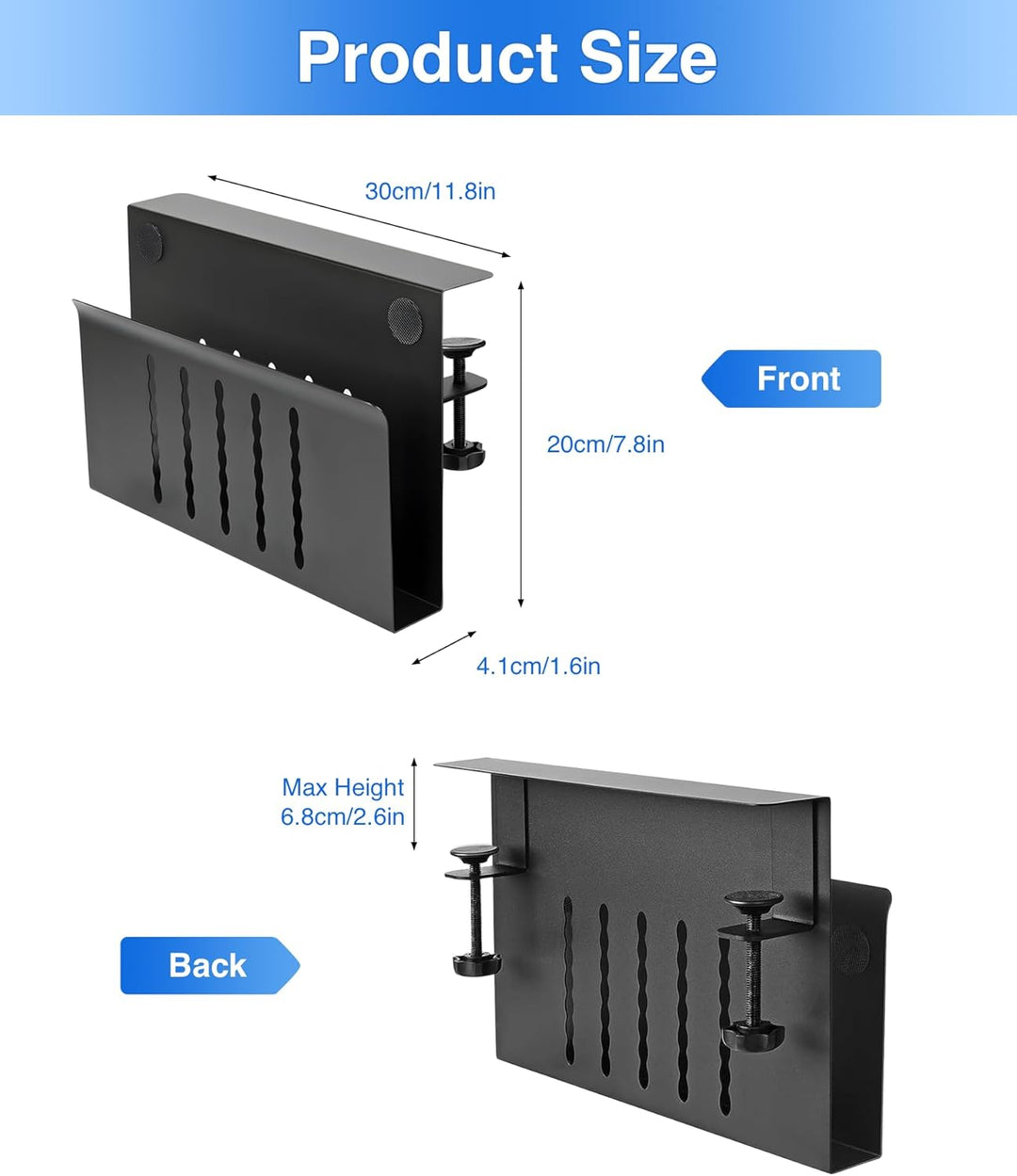 Product Size

30cm/11.8in

Front

20cm/7.8in

4.1cm/1.6in

Max Height
6.8cm/2.6in

Back