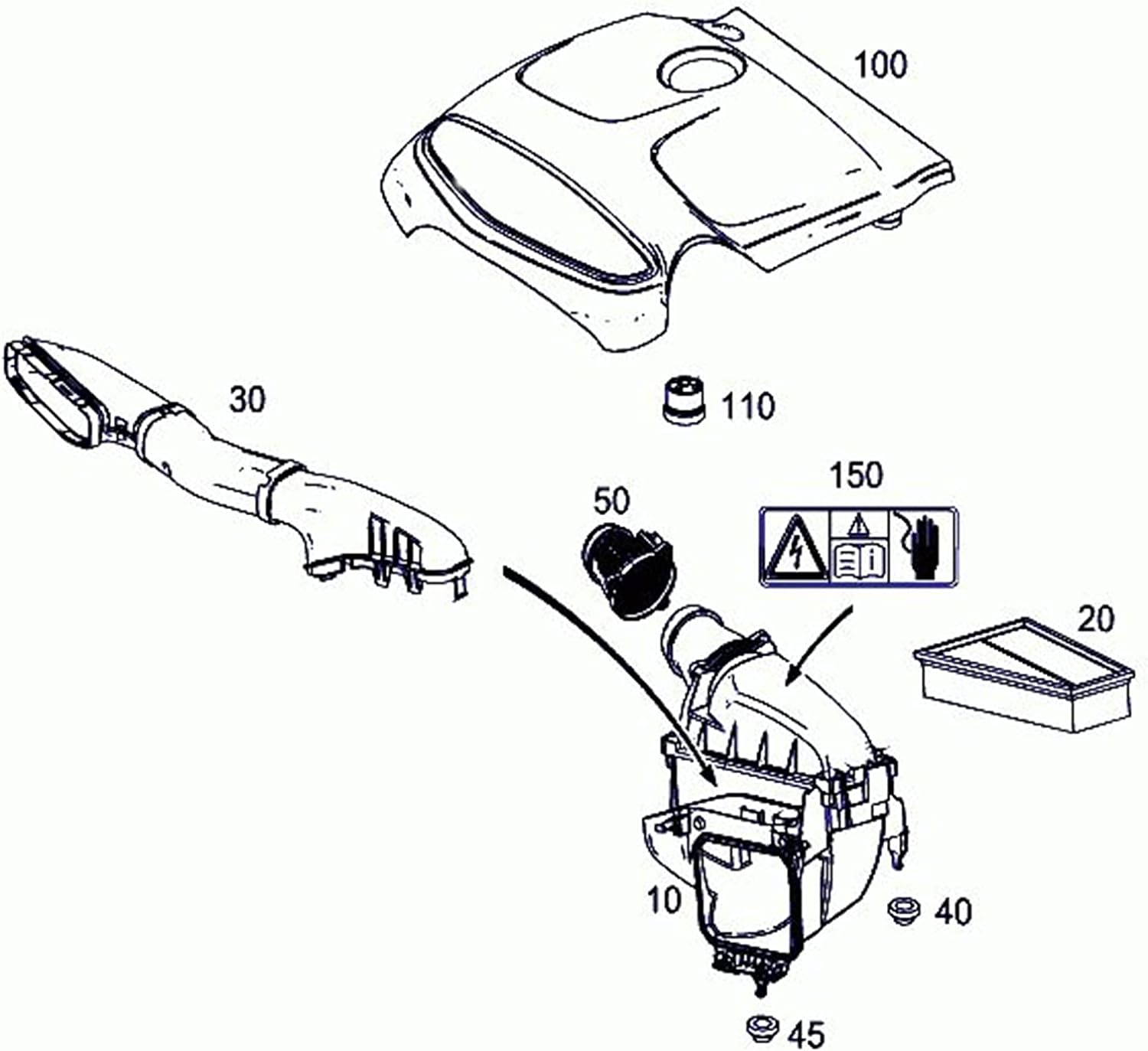 100

30

110

150

50

20

10

40

45