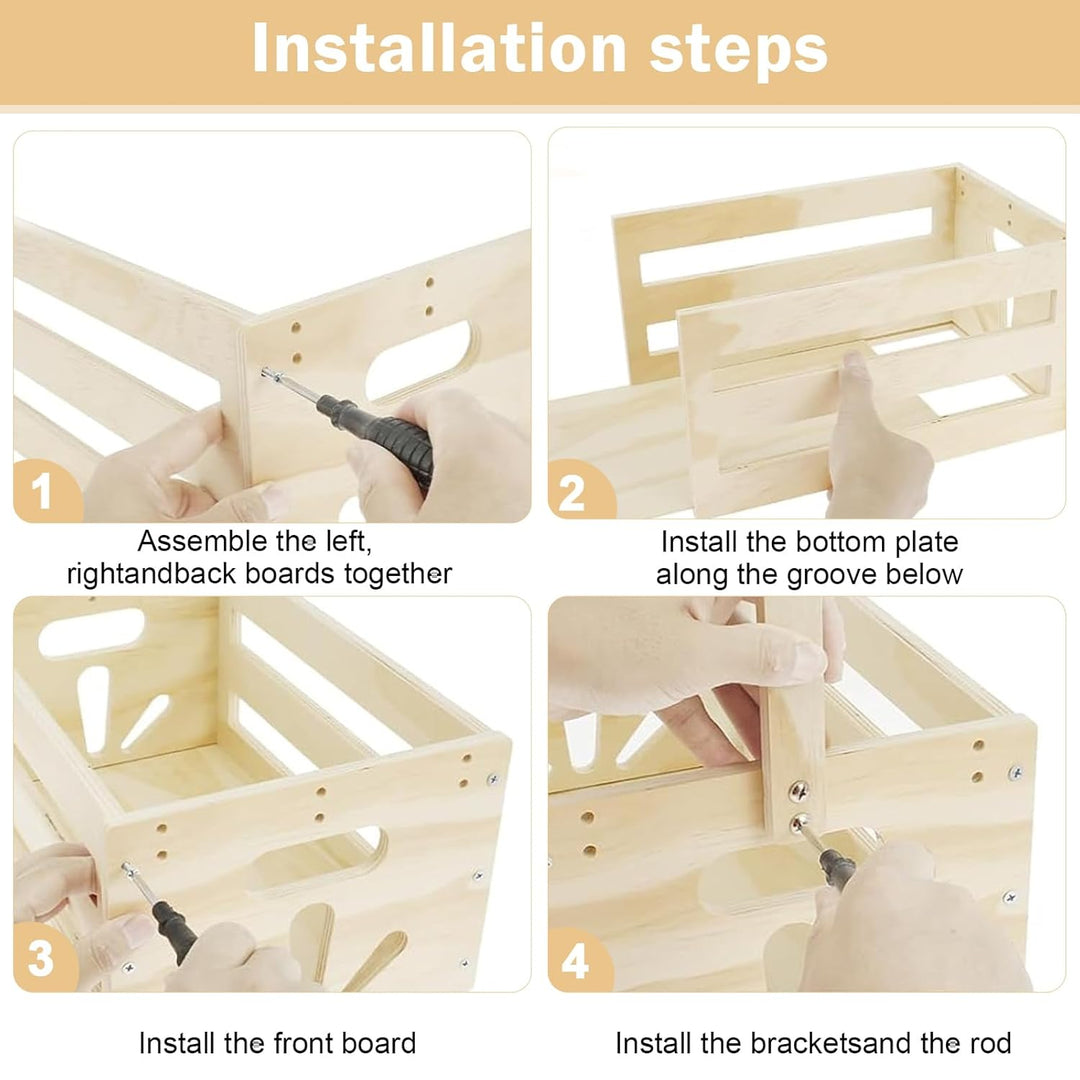 Installation steps

1

Assemble the left, rightandback boards together

2

Install the bottom plate along the groove below

3

Install the front board

4

Install the bracketsand the rod