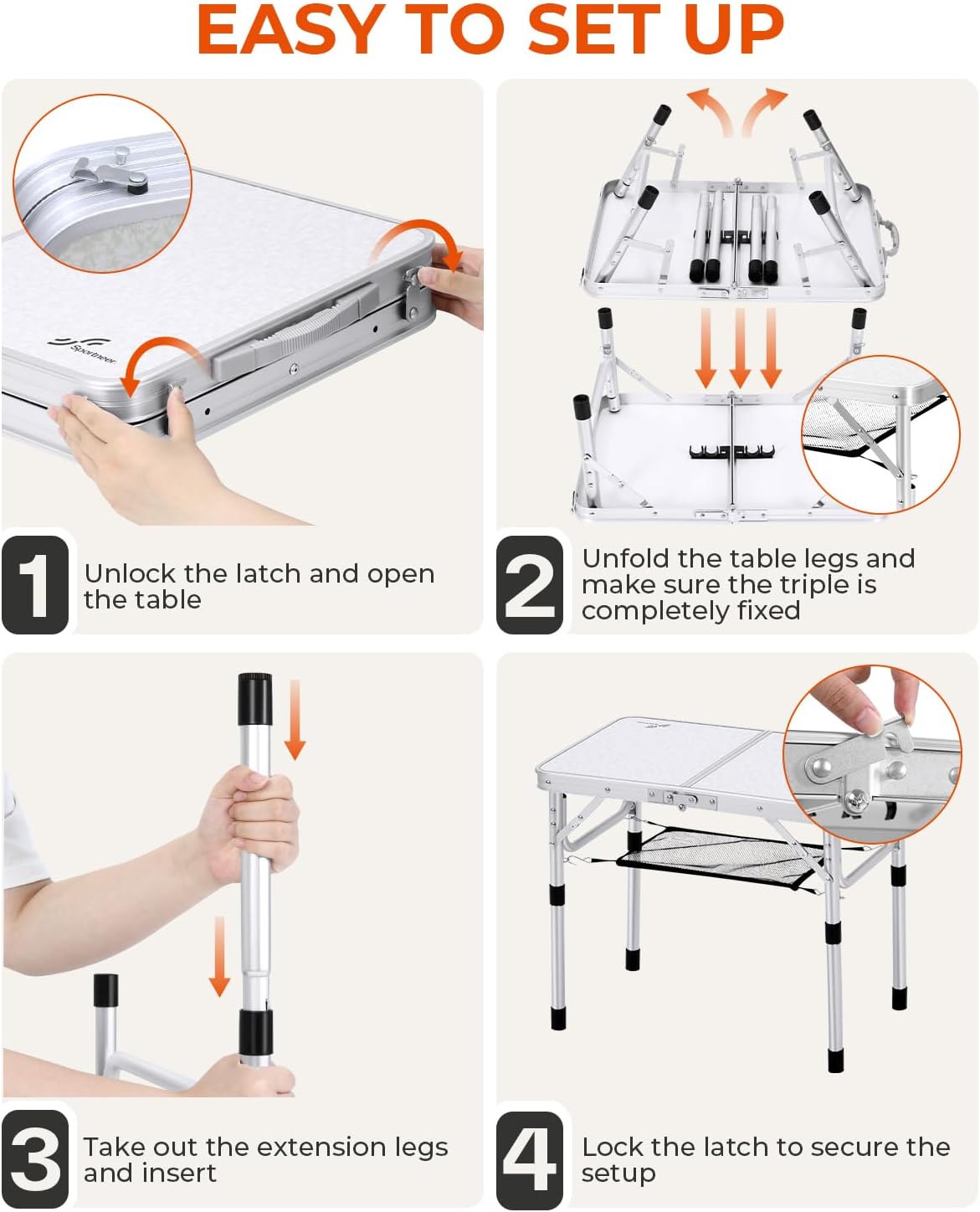 EASY TO SET UP

Sportneer

1 Unlock the latch and open the table

2 Unfold the table legs and make sure the triple is completely fixed

3 Take out the extension legs and insert

4 Lock the latch to secure the setup