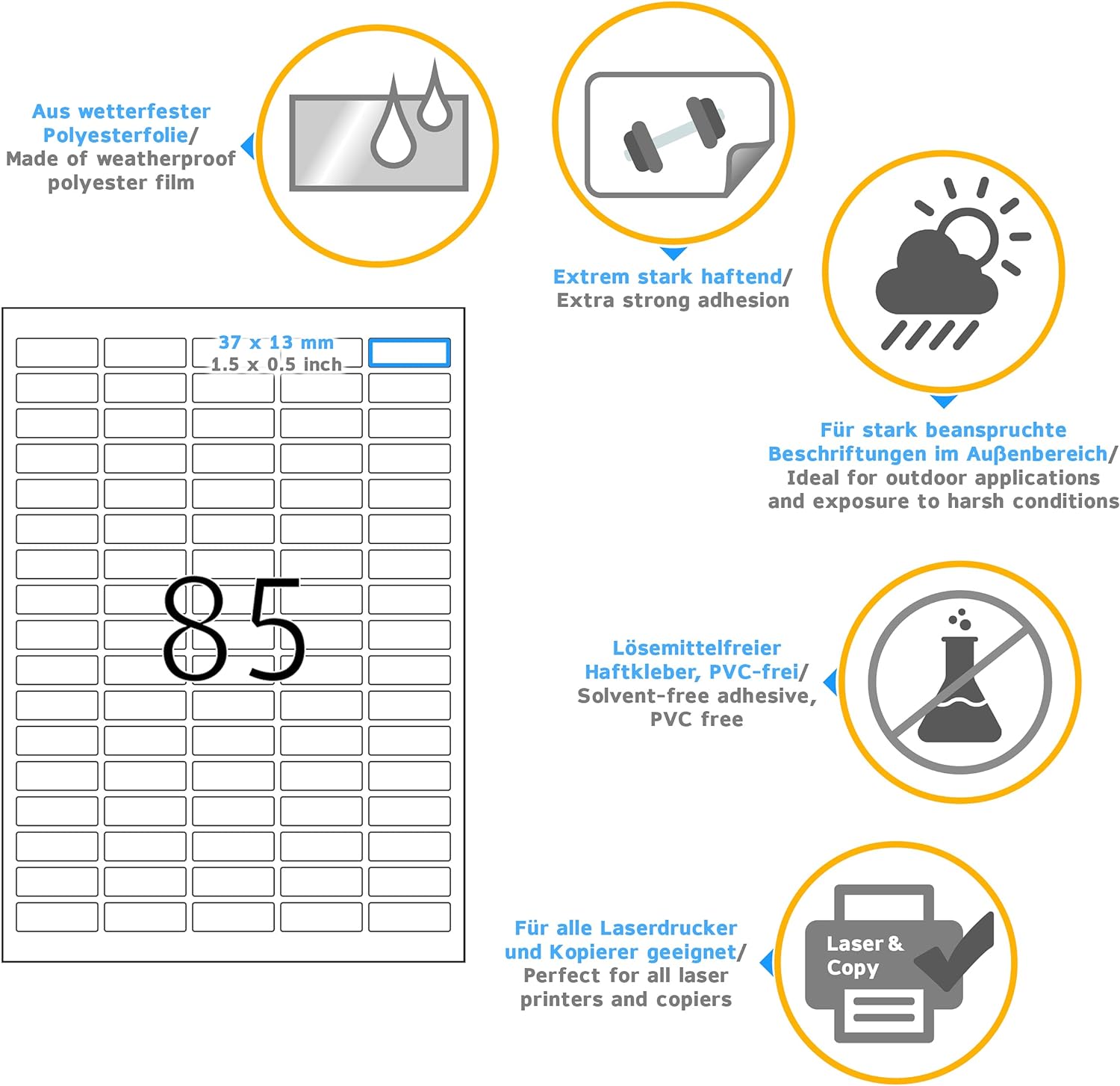 Aus wetterfester Polyesterfolie/
Made of weatherproof polyester film

Extrem stark haftend/
Extra strong adhesion

Für stark beanspruchte Beschriftungen im Außenbereich/
Ideal for outdoor applications and exposure to harsh conditions

37 x 13 mm
1.5 x 0.5 inch

85

Lösemittelfreier Haftkleber, PVC-frei/
Solvent-free adhesive, PVC free

Für alle Laserdrucker und Kopierer geeignet/
Perfect for all laser printers and copiers

Laser & Copy