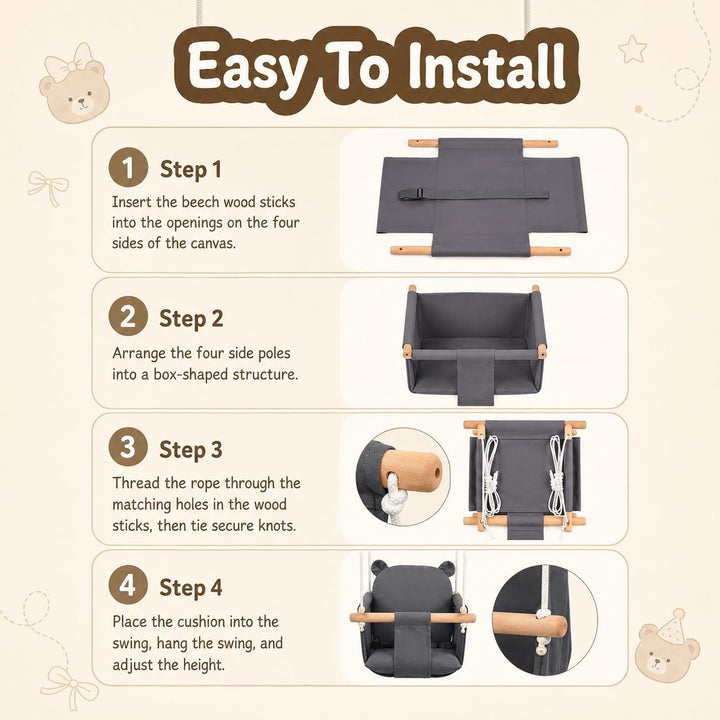 Easy To Install

1 Step 1

Insert the beech wood sticks into the openings on the four sides of the canvas.

2 Step 2

Arrange the four side poles into a box-shaped structure.

3 Step 3

Thread the rope through the matching holes in the wood sticks, then tie secure knots.

4 Step 4

Place the cushion into the swing, hang the swing, and adjust the height.