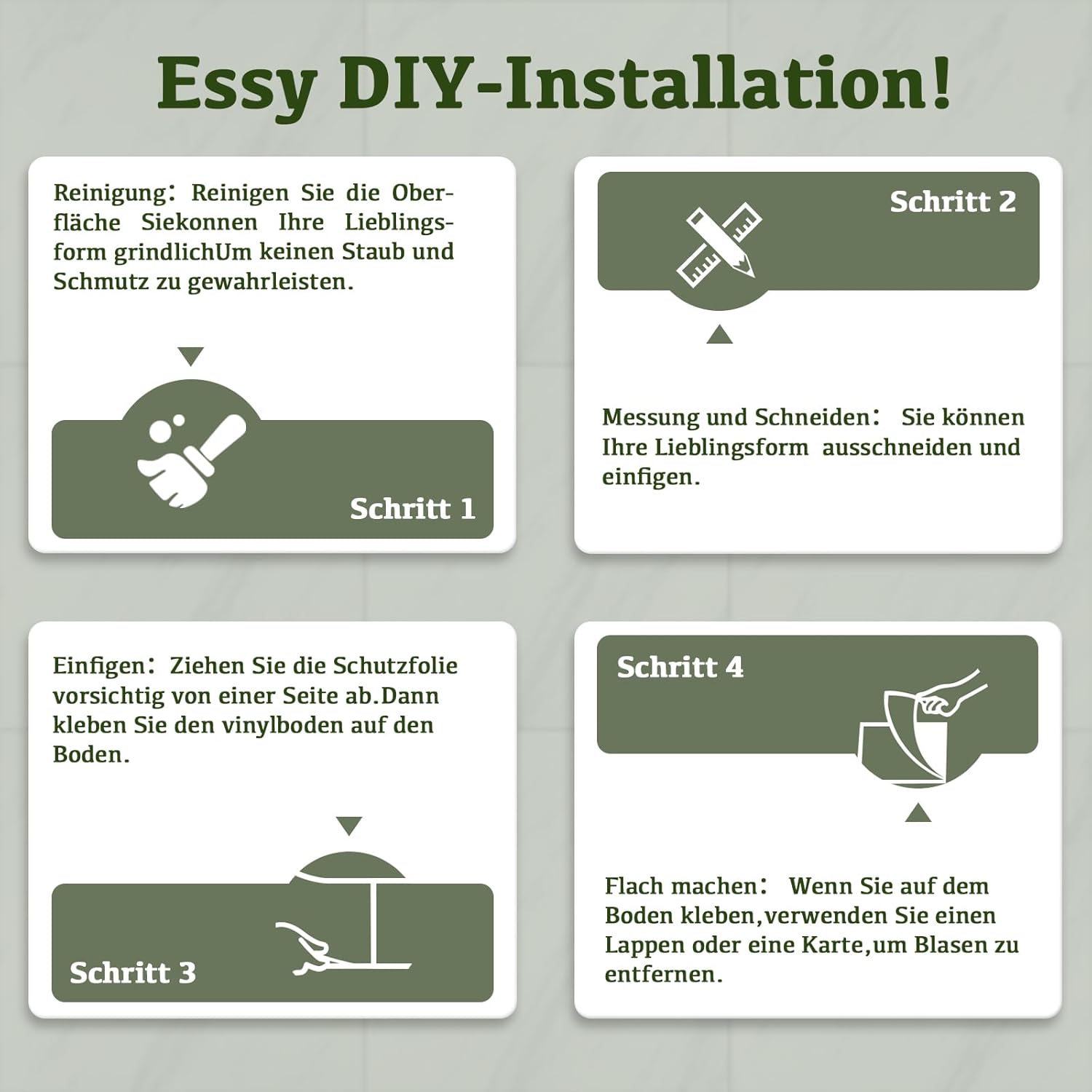 Essy DIY-Installation!

Reinigung: Reinigen Sie die Oberfläche Siekonnen Ihre Lieblingsform grindlichUm keinen Staub und Schmutz zu gewahrleisten.

Schritt 1

Schritt 2

Messung und Schneiden: Sie können Ihre Lieblingsform ausschneiden und einfigen.

Einfigen: Ziehen Sie die Schutzfolie vorsichtig von einer Seite ab.Dann kleben Sie den vinylboden auf den Boden.

Schritt 3

Schritt 4

Flach machen: Wenn Sie auf dem Boden kleben,verwenden Sie einen Lappen oder eine Karte,um Blasen zu entfernen.