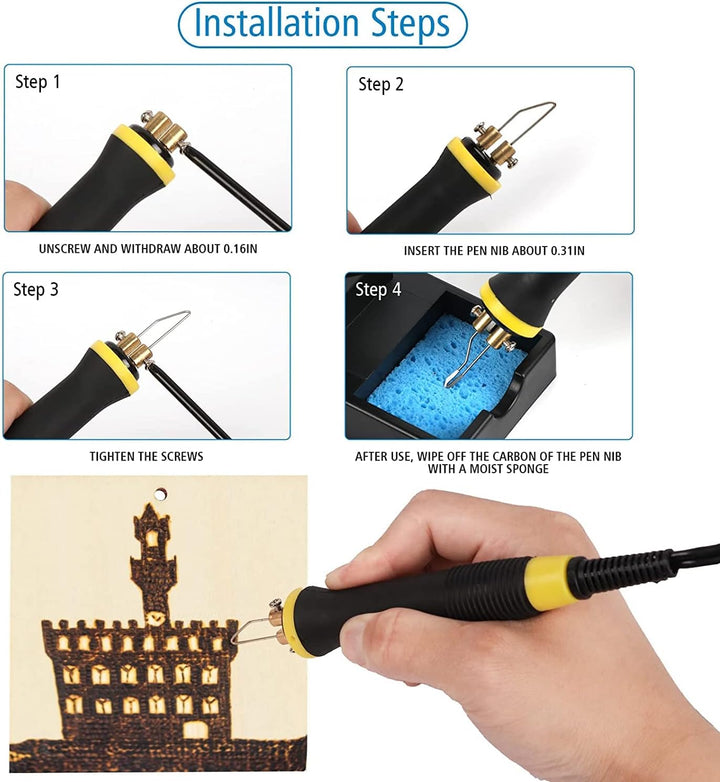 Installation Steps

Step 1

UNSCREW AND WITHDRAW ABOUT 0.16IN

Step 2

INSERT THE PEN NIB ABOUT 0.31IN

Step 3

TIGHTEN THE SCREWS

Step 4

AFTER USE, WIPE OFF THE CARBON OF THE PEN NIB WITH A MOIST SPONGE