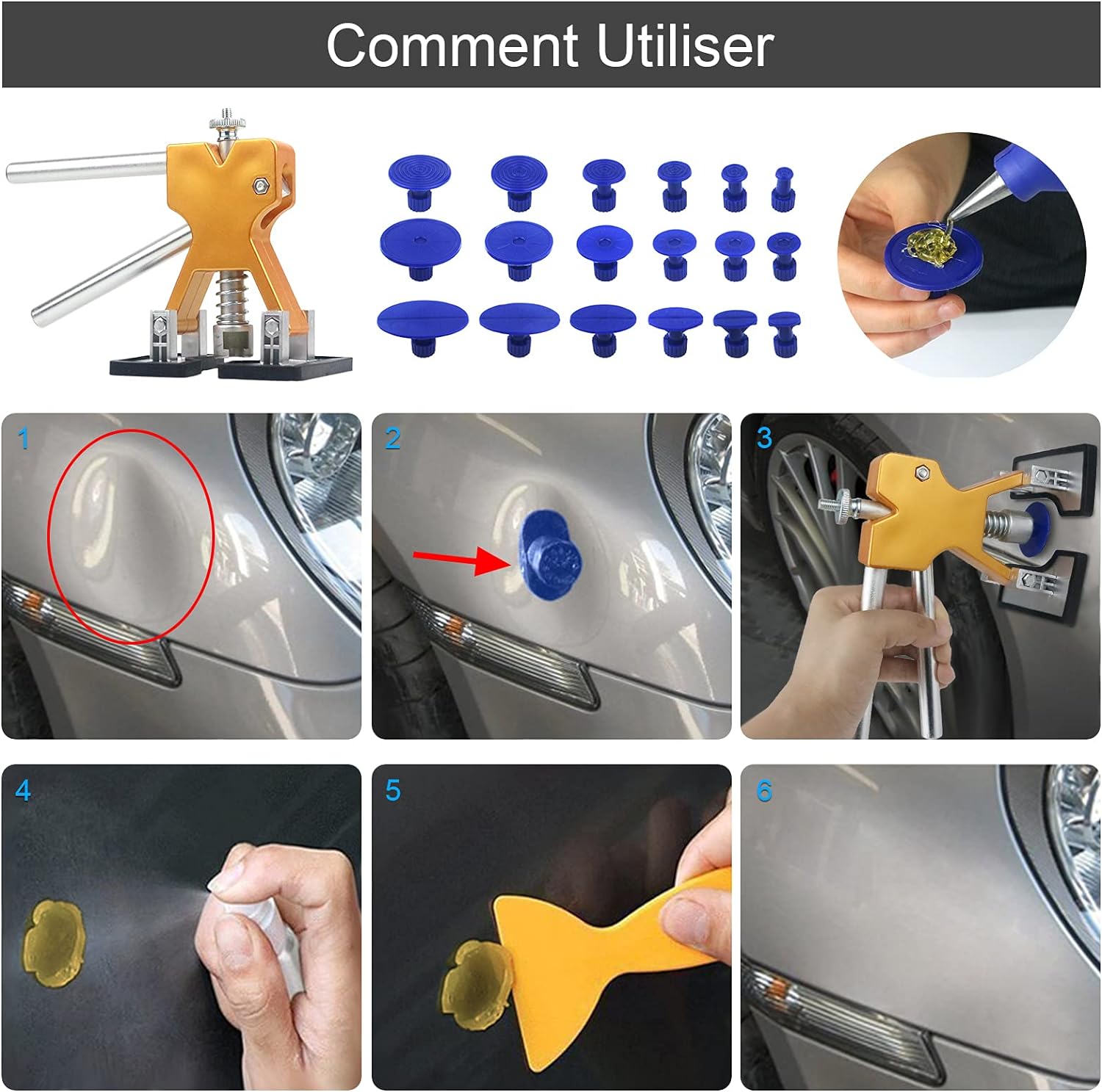 Comment Utiliser

1

2

3

4

5

6