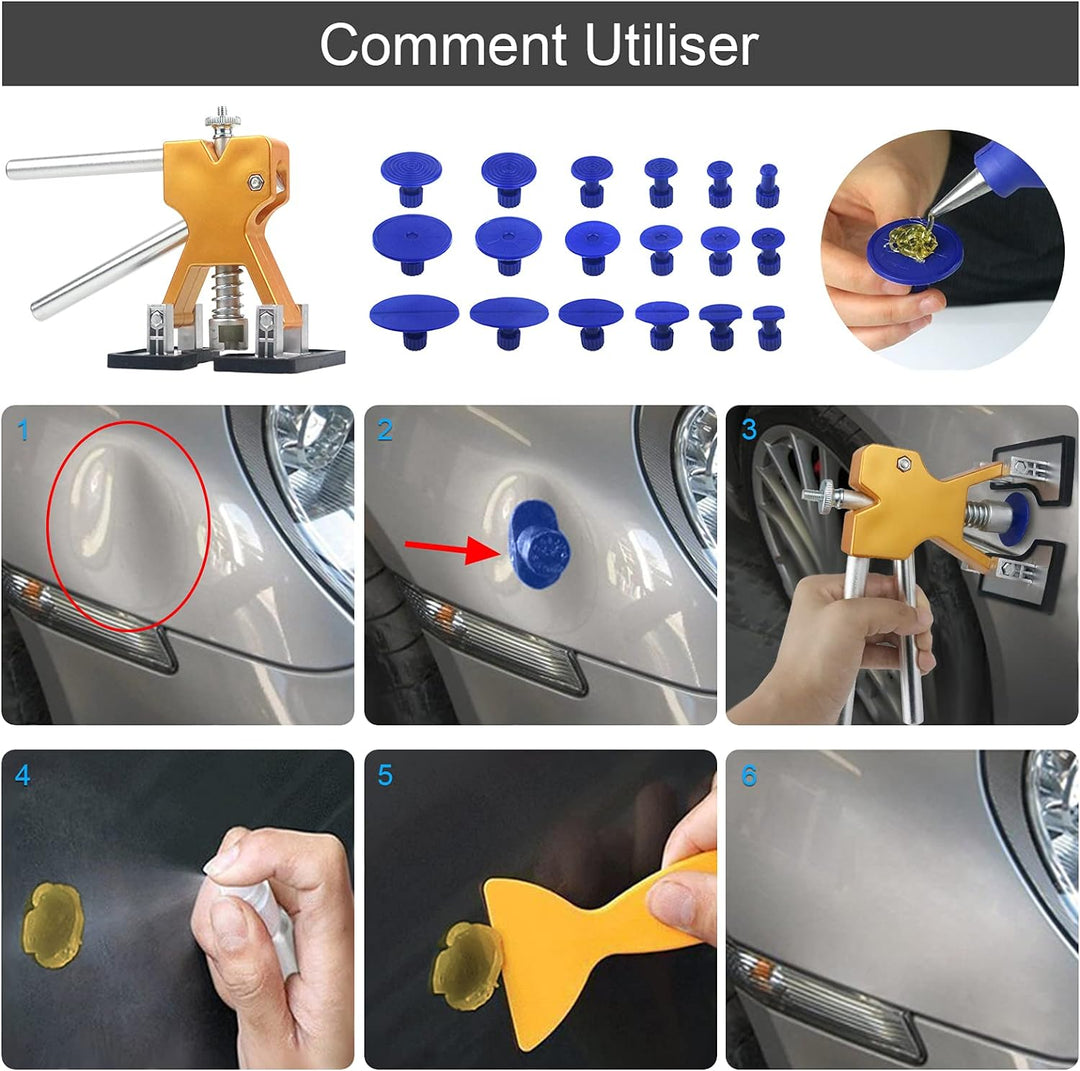 Comment Utiliser

1

2

3

4

5

6