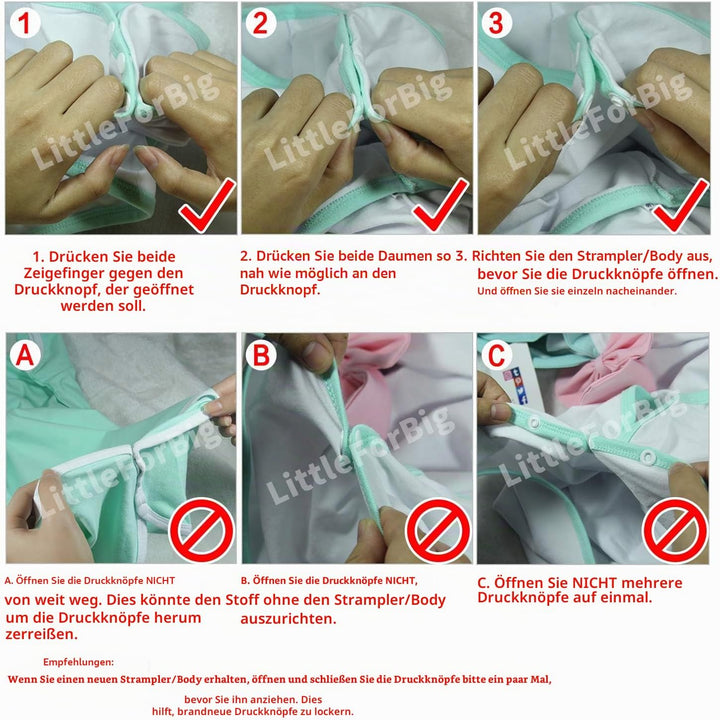 1

LittleForBig

2

LittleForBig

3

LittleForBig

1. Drücken Sie beide Zeigefinger gegen den Druckknopf, der geöffnet werden soll.

2. Drücken Sie beide Daumen so nah wie möglich an den Druckknopf.

3. Richten Sie den Strampler/Body aus, bevor Sie die Druckknöpfe öffnen. Und öffnen Sie sie einzeln nacheinander.

A

LittleForBig

B

LittleForBig

C

LittleForBig

A. Öffnen Sie die Druckknöpfe NICHT von weit weg. Dies könnte den Stoff um die Druckknöpfe herum zerreißen.

B. Öffnen Sie die Druckknöpfe NICHT, ohne den Strampler/Body auszurichten.

C. Öffnen Sie NICHT mehrere Druckknöpfe auf einmal.

Empfehlungen:

Wenn Sie einen neuen Strampler/Body erhalten, öffnen und schließen Sie die Druckknöpfe bitte ein paar Mal, bevor Sie ihn anziehen. Dies hilft, brandneue Druckknöpfe zu lockern.