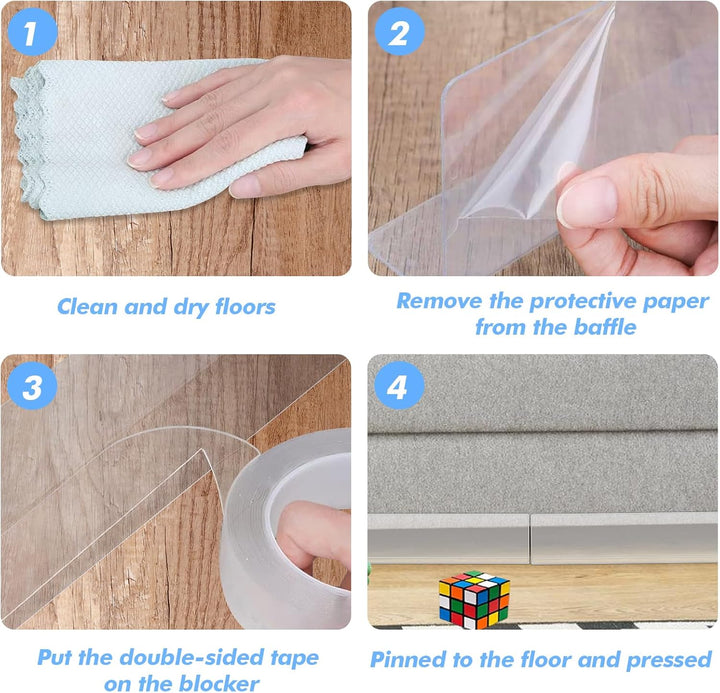 1

Clean and dry floors

2

Remove the protective paper from the baffle

3

Put the double-sided tape on the blocker

4

Pinned to the floor and pressed