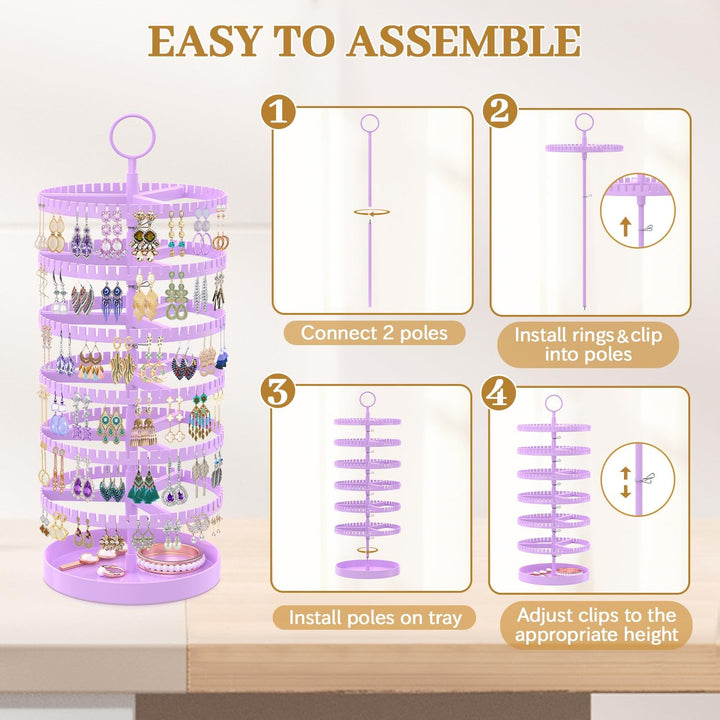 EASY TO ASSEMBLE

1

Connect 2 poles

2

Install rings&clip into poles

3

Install poles on tray

4

Adjust clips to the appropriate height