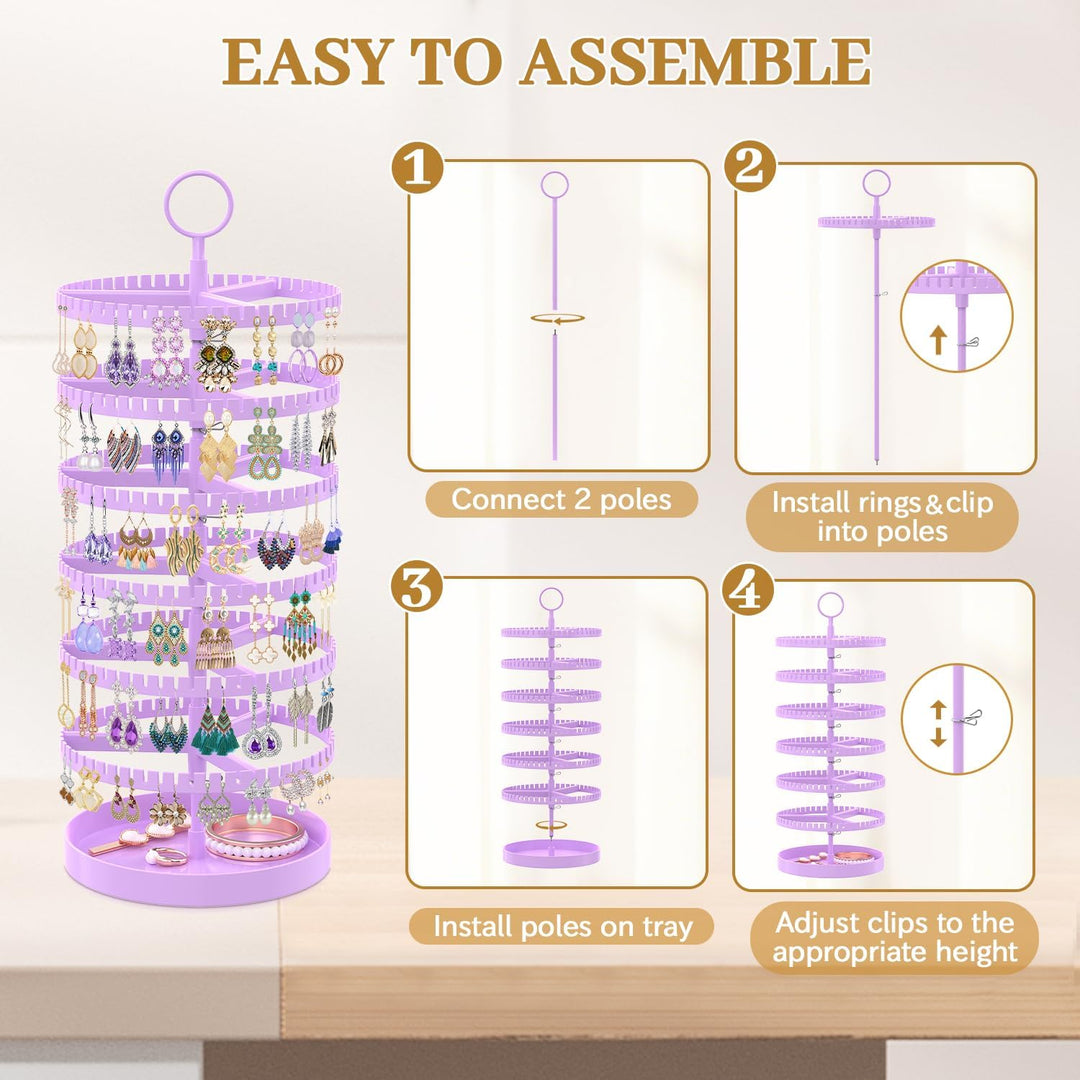 EASY TO ASSEMBLE

1

Connect 2 poles

2

Install rings & clip into poles

3

Install poles on tray

4

Adjust clips to the appropriate height