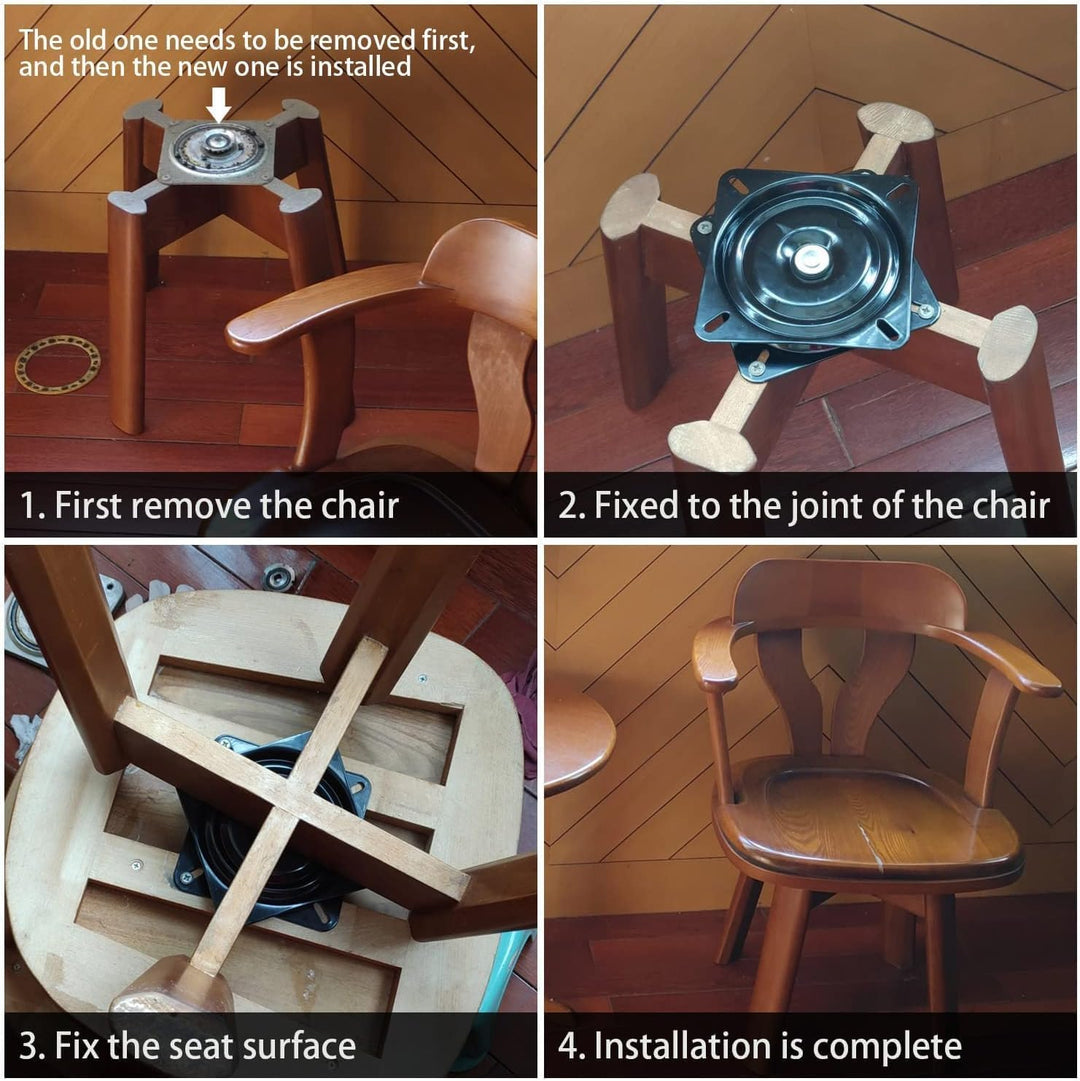 The old one needs to be removed first, and then the new one is installed

1. First remove the chair

2. Fixed to the joint of the chair

3. Fix the seat surface

4. Installation is complete