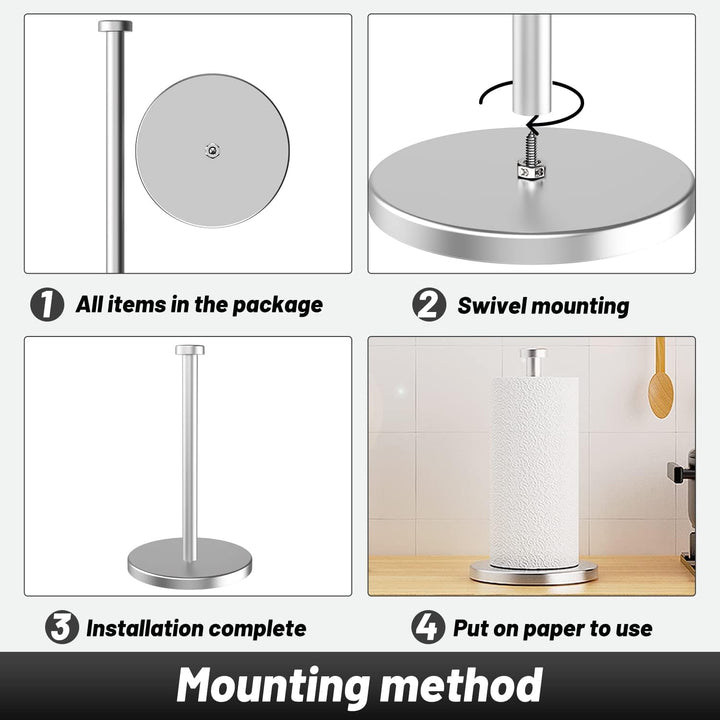 1 All items in the package

2 Swivel mounting

3 Installation complete

4 Put on paper to use

Mounting method