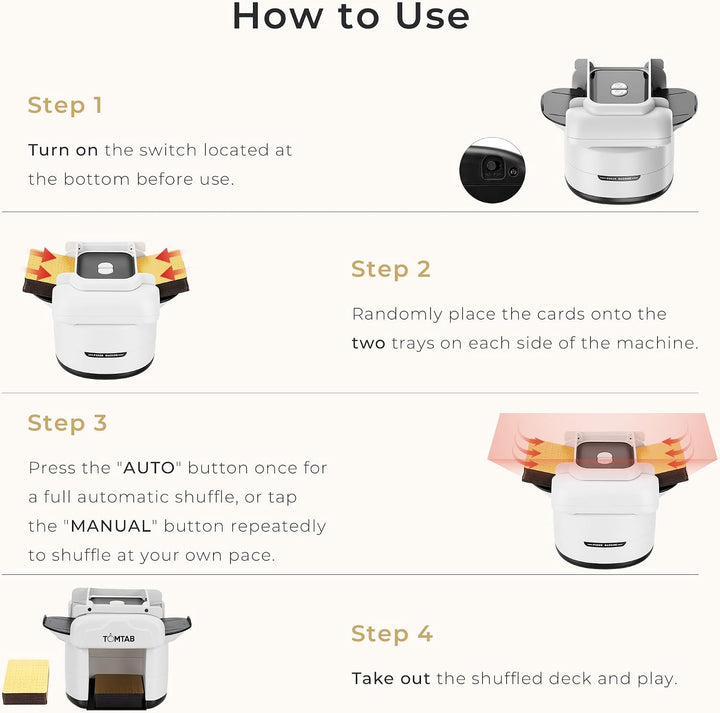 How to Use

Step 1

Turn on the switch located at the bottom before use.

Step 2

Randomly place the cards onto the two trays on each side of the machine.

Step 3

Press the "AUTO" button once for a full automatic shuffle, or tap the "MANUAL" button repeatedly to shuffle at your own pace.

TOMTAB

Step 4

Take out the shuffled deck and play.