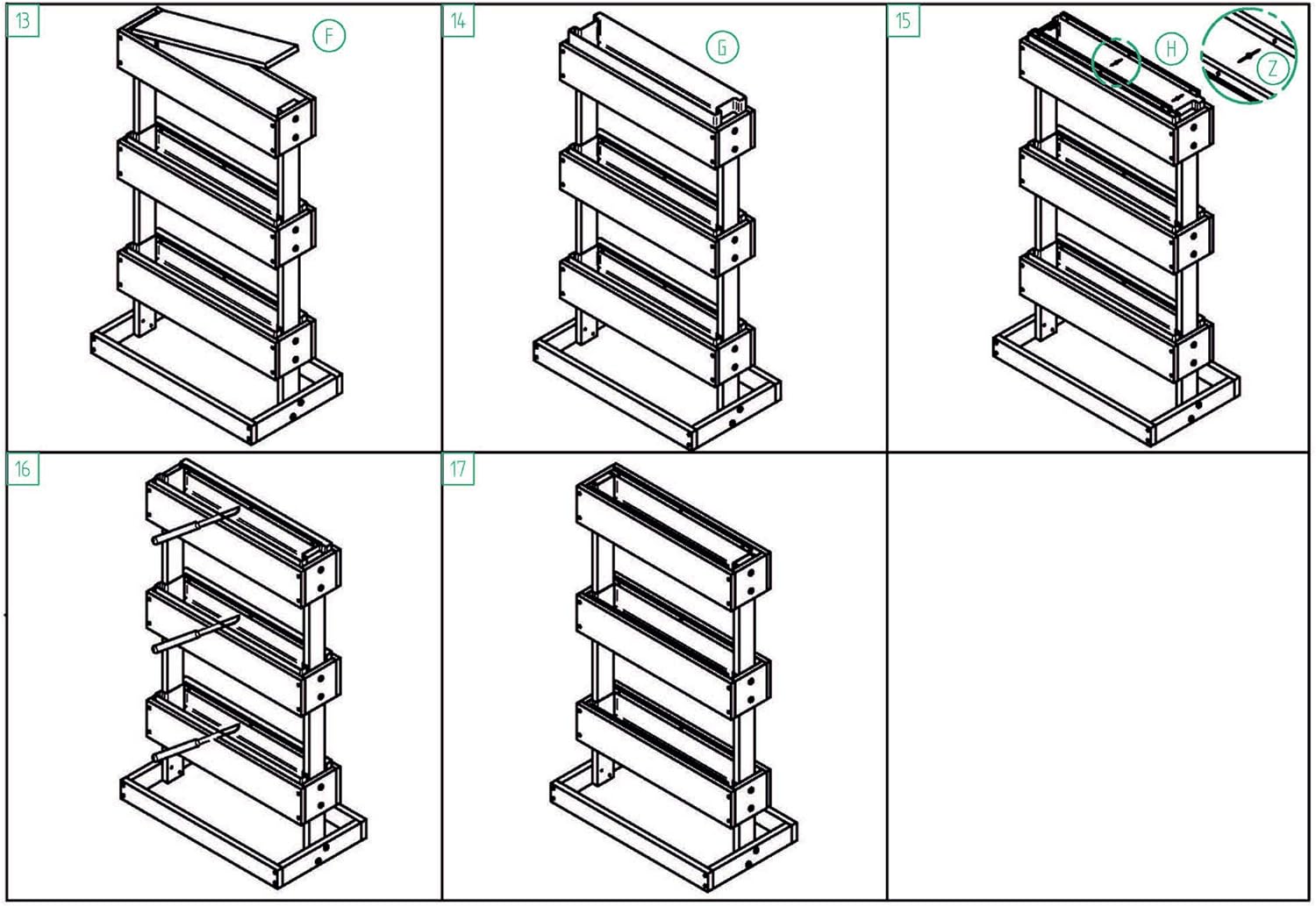 13
F

14
G

15
H
Z

16

17