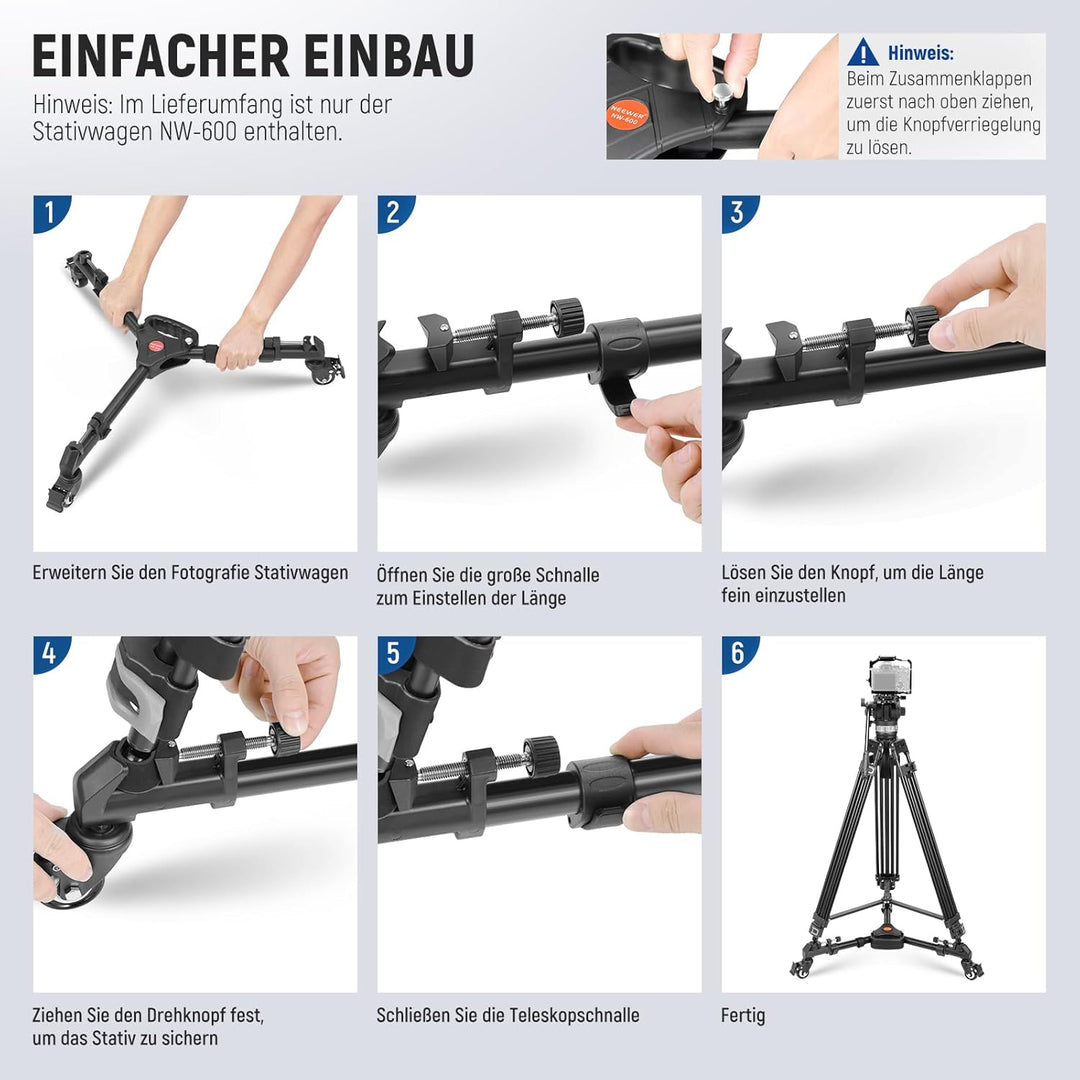 EINFACHER EINBAU

Hinweis: Im Lieferumfang ist nur der Stativwagen NW-600 enthalten.

NEEWER NW-600

Hinweis:
Beim Zusammenklappen zuerst nach oben ziehen, um die Knopfverriegelung zu lösen.

1

Erweitern Sie den Fotografie Stativwagen

2

Öffnen Sie die große Schnalle zum Einstellen der Länge

3

Lösen Sie den Knopf, um die Länge fein einzustellen

4

Ziehen Sie den Drehknopf fest, um das Stativ zu sichern

5

Schließen Sie die Teleskopschnalle

6

Fertig