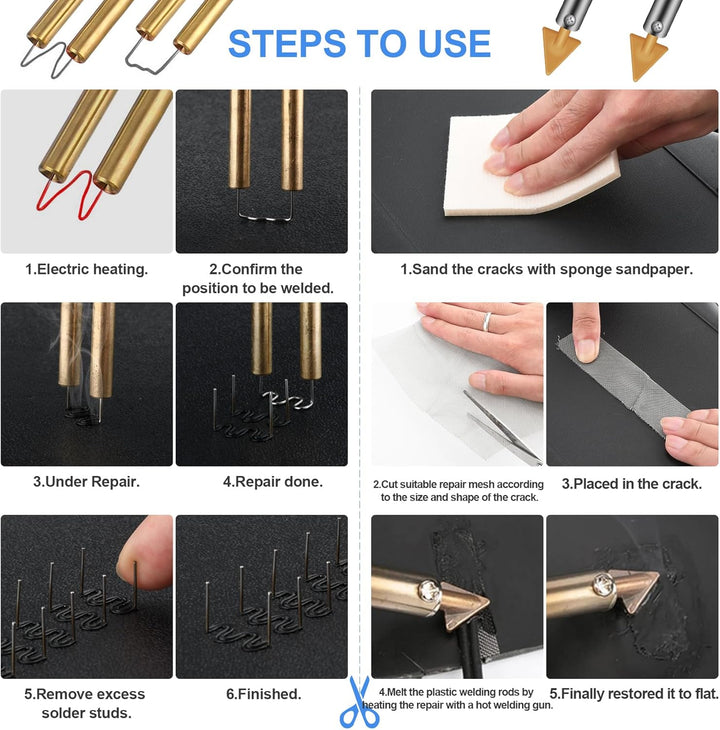 STEPS TO USE

1.Electric heating.

2.Confirm the position to be welded.

3.Under Repair.

4.Repair done.

5.Remove excess solder studs.

6.Finished.

1.Sand the cracks with sponge sandpaper.

2.Cut suitable repair mesh according to the size and shape of the crack.

3.Placed in the crack.

4.Melt the plastic welding rods by heating the repair with a hot welding gun.

5.Finally restored it to flat.