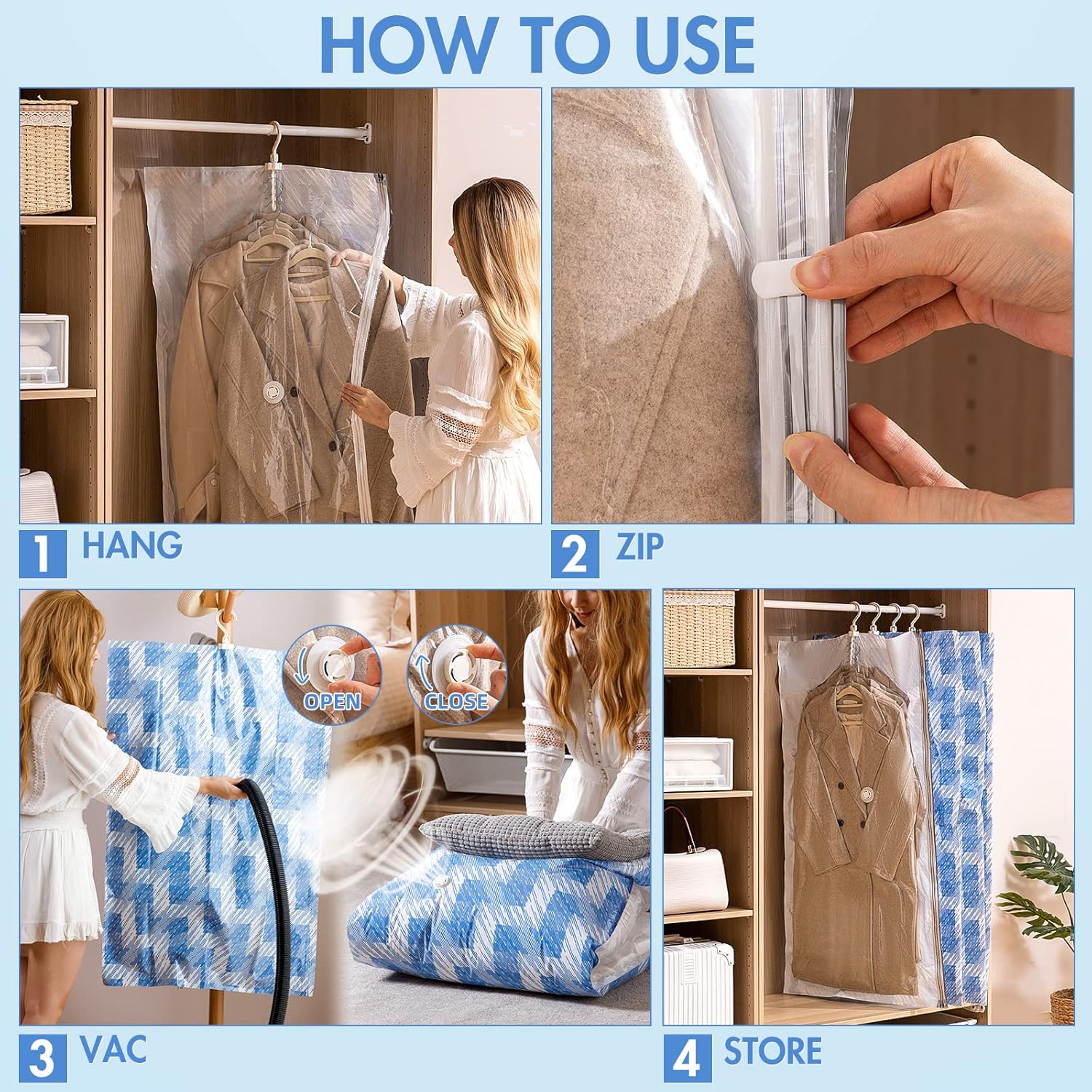 HOW TO USE

1 HANG

2 ZIP

OPEN

CLOSE

3 VAC

4 STORE