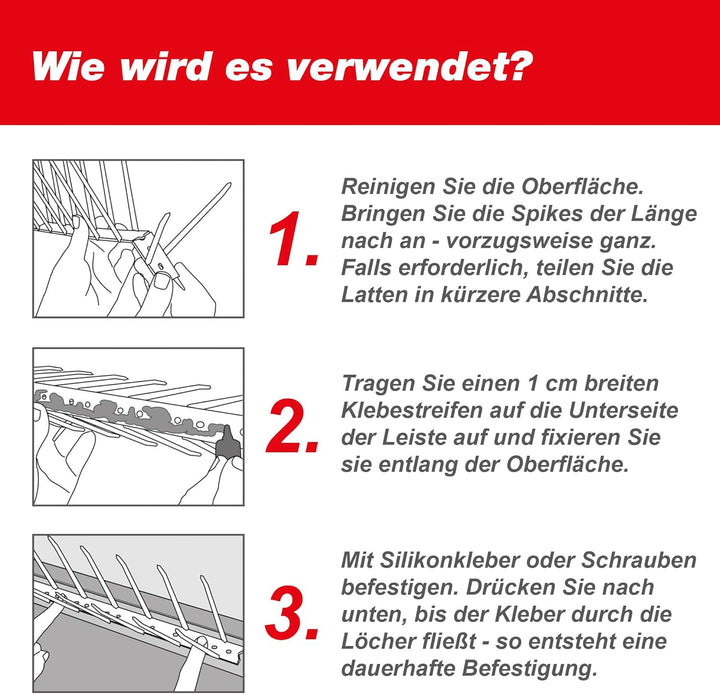 Wie wird es verwendet?

1.

Reinigen Sie die Oberfläche. Bringen Sie die Spikes der Länge nach an - vorzugsweise ganz. Falls erforderlich, teilen Sie die Latten in kürzere Abschnitte.

2.

Tragen Sie einen 1 cm breiten Klebestreifen auf die Unterseite der Leiste auf und fixieren Sie sie entlang der Oberfläche.

3.

Mit Silikonkleber oder Schrauben befestigen. Drücken Sie nach unten, bis der Kleber durch die Löcher fließt - so entsteht eine dauerhafte Befestigung.