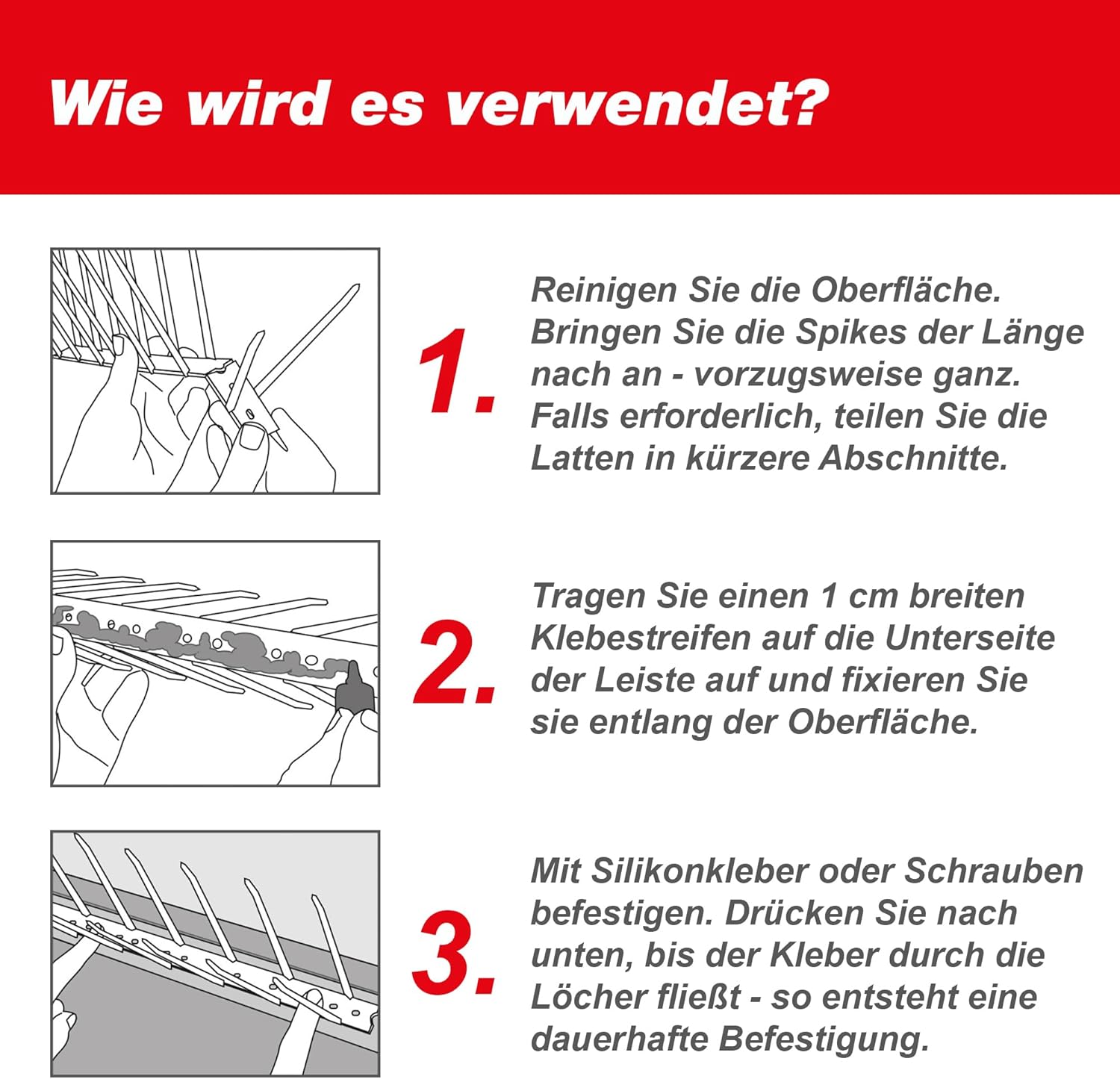 Wie wird es verwendet?

1.

Reinigen Sie die Oberfläche. Bringen Sie die Spikes der Länge nach an - vorzugsweise ganz. Falls erforderlich, teilen Sie die Latten in kürzere Abschnitte.

2.

Tragen Sie einen 1 cm breiten Klebestreifen auf die Unterseite der Leiste auf und fixieren Sie sie entlang der Oberfläche.

3.

Mit Silikonkleber oder Schrauben befestigen. Drücken Sie nach unten, bis der Kleber durch die Löcher fließt - so entsteht eine dauerhafte Befestigung.