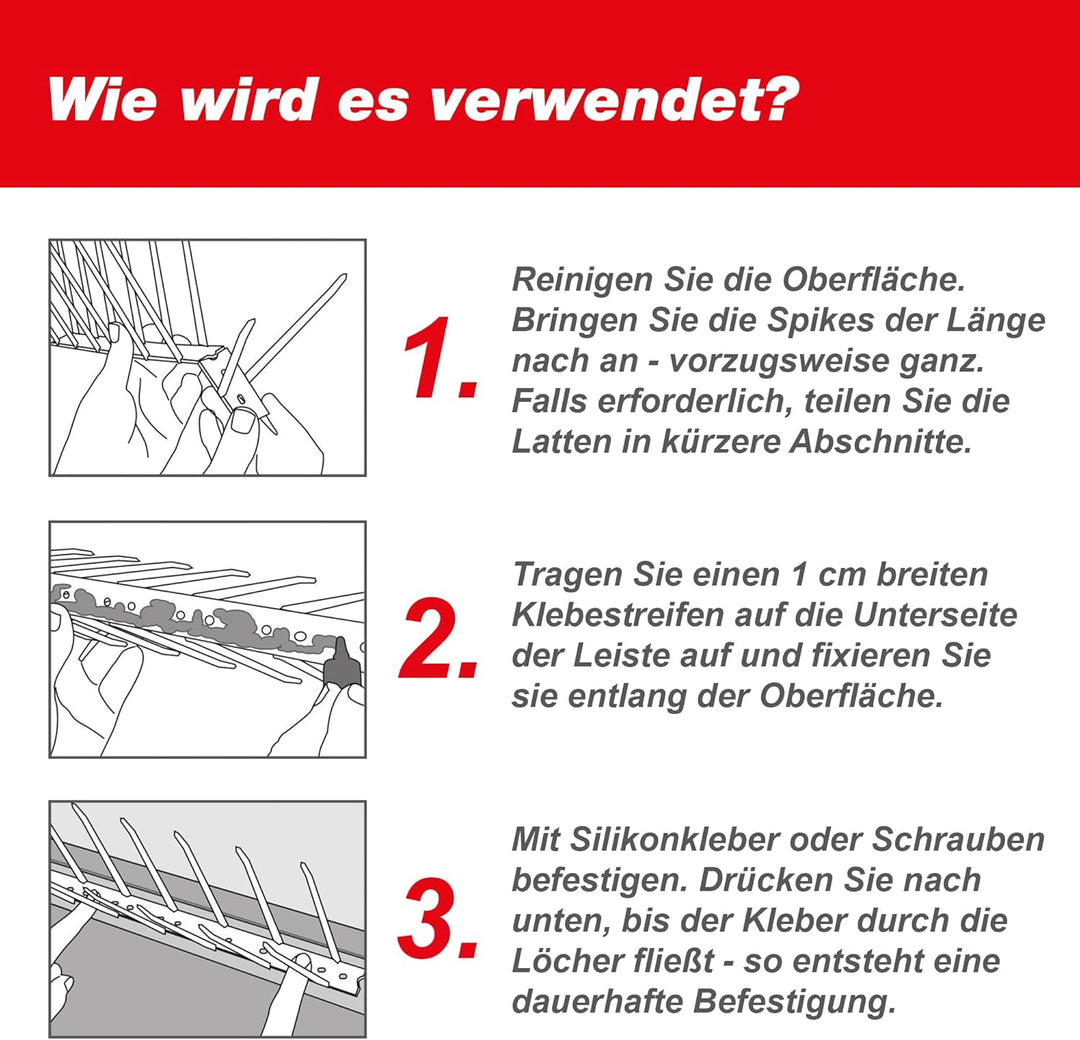 Wie wird es verwendet?

1.

Reinigen Sie die Oberfläche. Bringen Sie die Spikes der Länge nach an - vorzugsweise ganz. Falls erforderlich, teilen Sie die Latten in kürzere Abschnitte.

2.

Tragen Sie einen 1 cm breiten Klebestreifen auf die Unterseite der Leiste auf und fixieren Sie sie entlang der Oberfläche.

3.

Mit Silikonkleber oder Schrauben befestigen. Drücken Sie nach unten, bis der Kleber durch die Löcher fließt - so entsteht eine dauerhafte Befestigung.