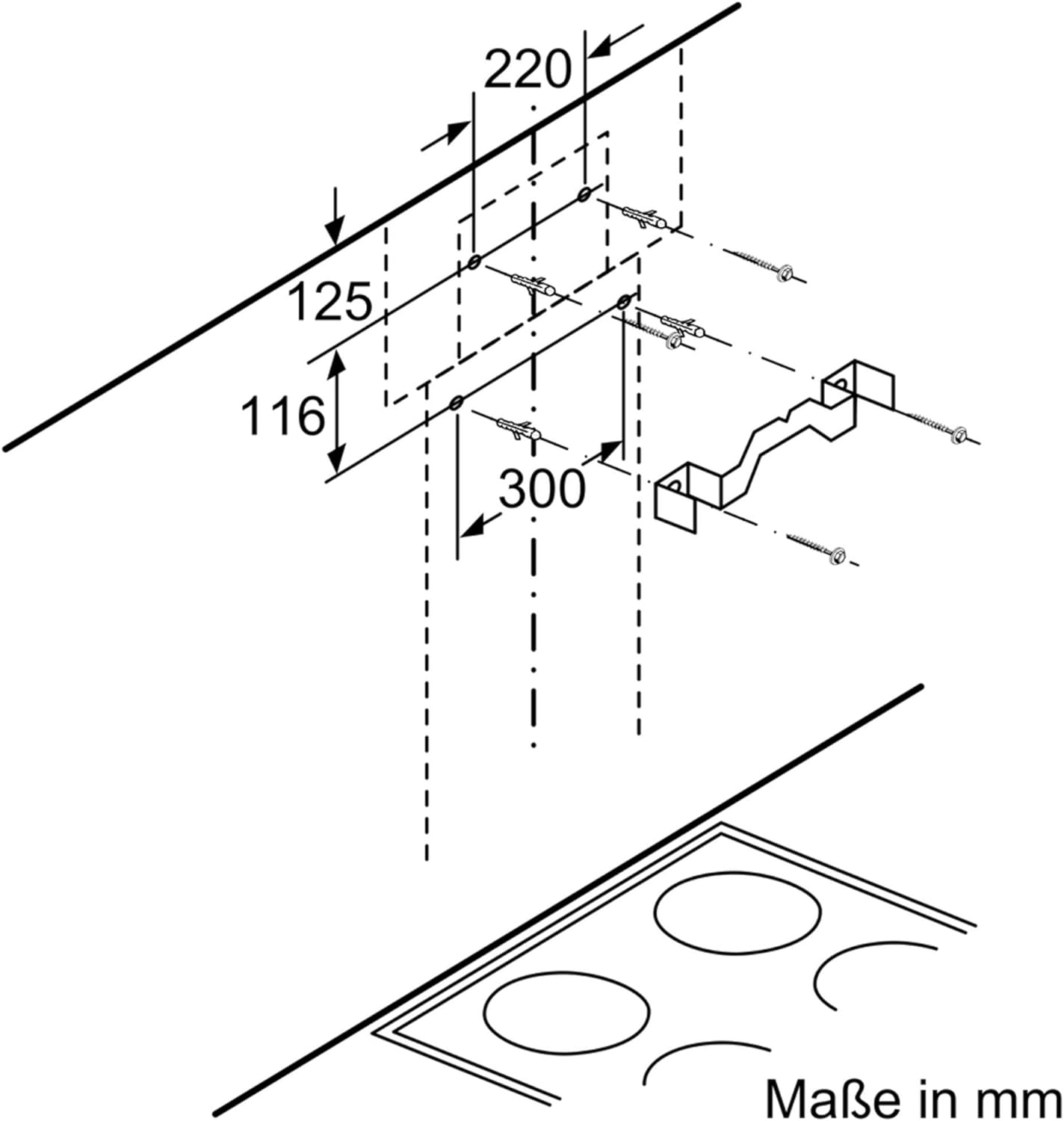 220
125
116
300
Maße in mm